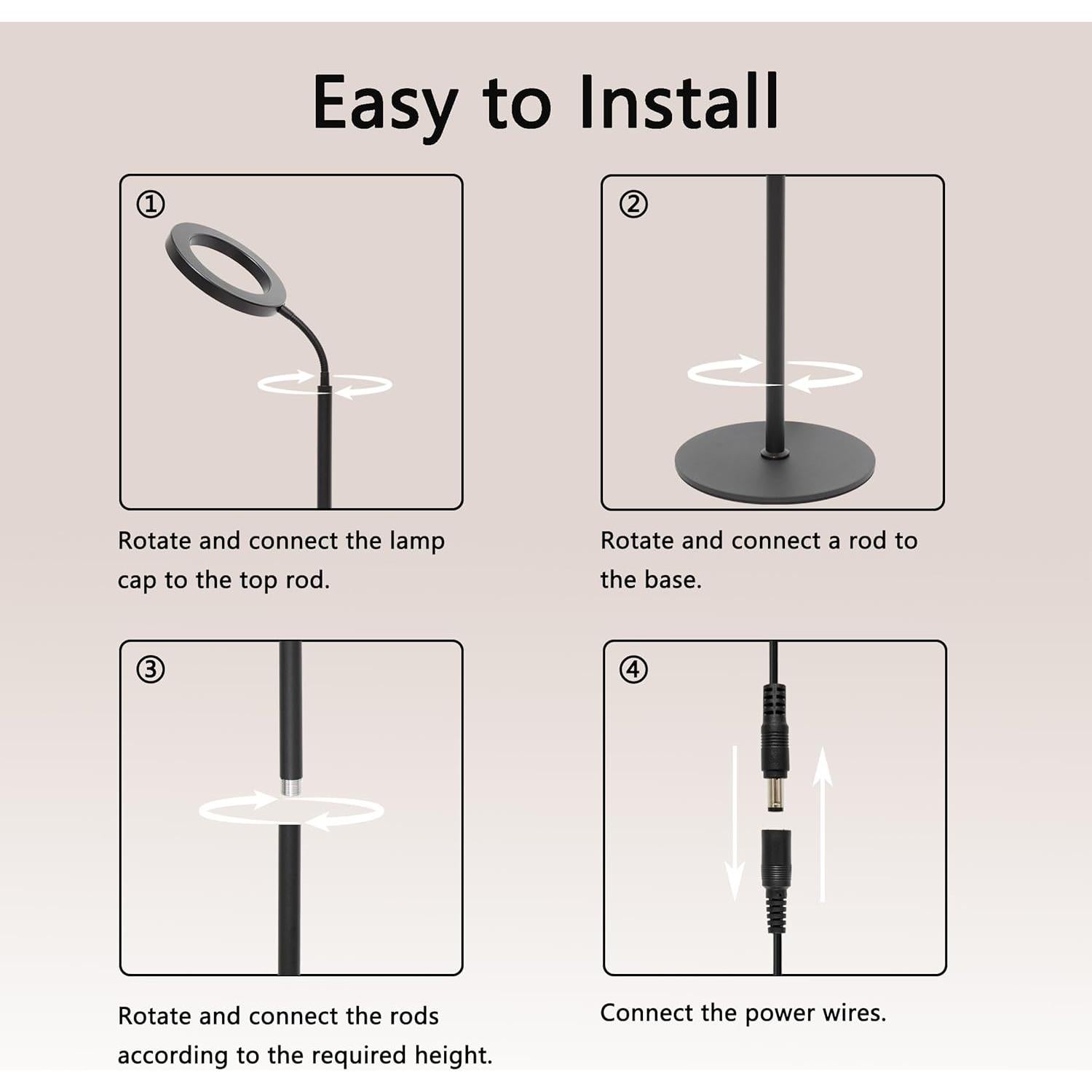 Easy to Install

①

Rotate and connect the lamp cap to the top rod.

②

Rotate and connect a rod to the base.

③

Rotate and connect the rods according to the required height.

④

Connect the power wires.