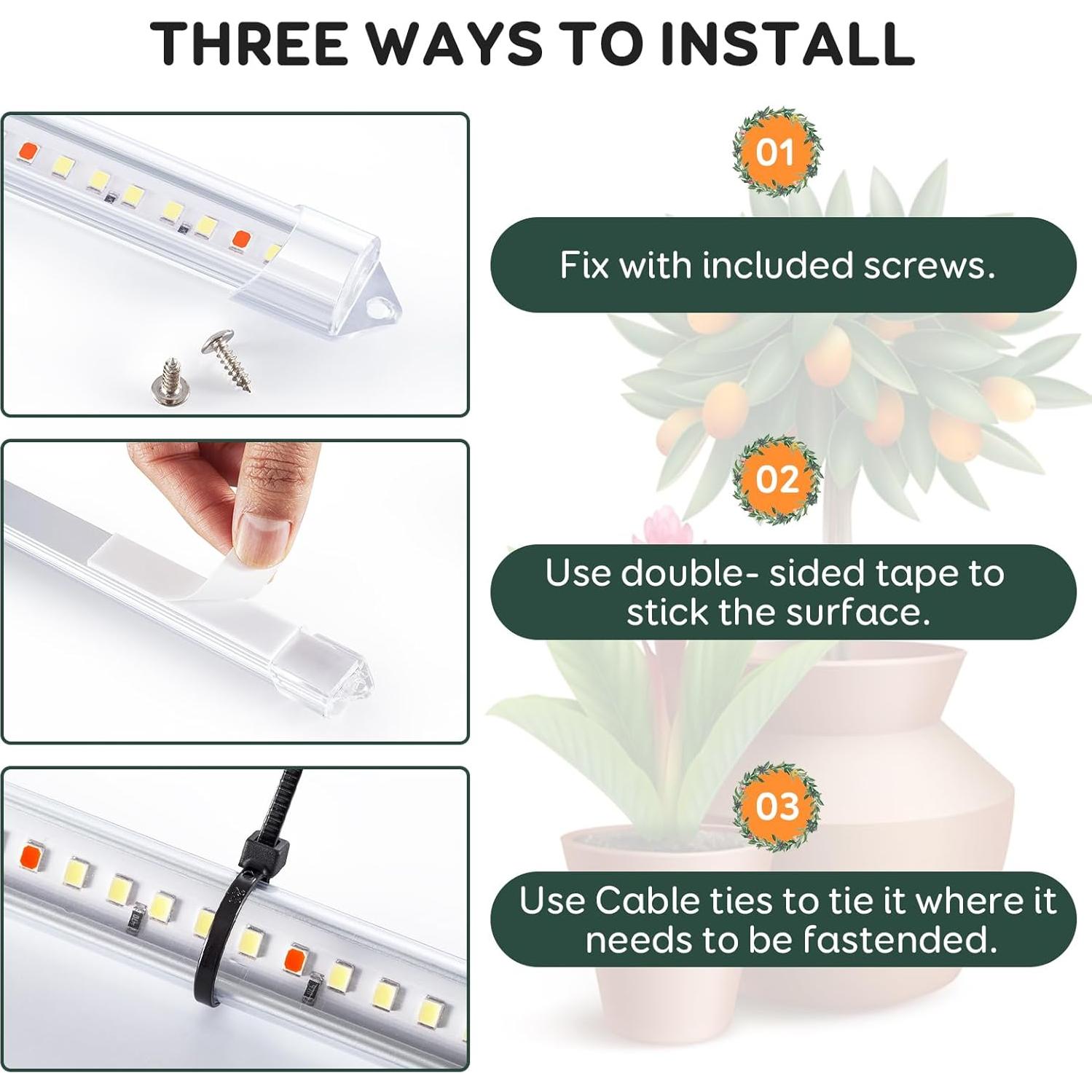 THREE WAYS TO INSTALL

01

Fix with included screws.

02

Use double- sided tape to stick the surface.

03

Use Cable ties to tie it where it needs to be fastended.