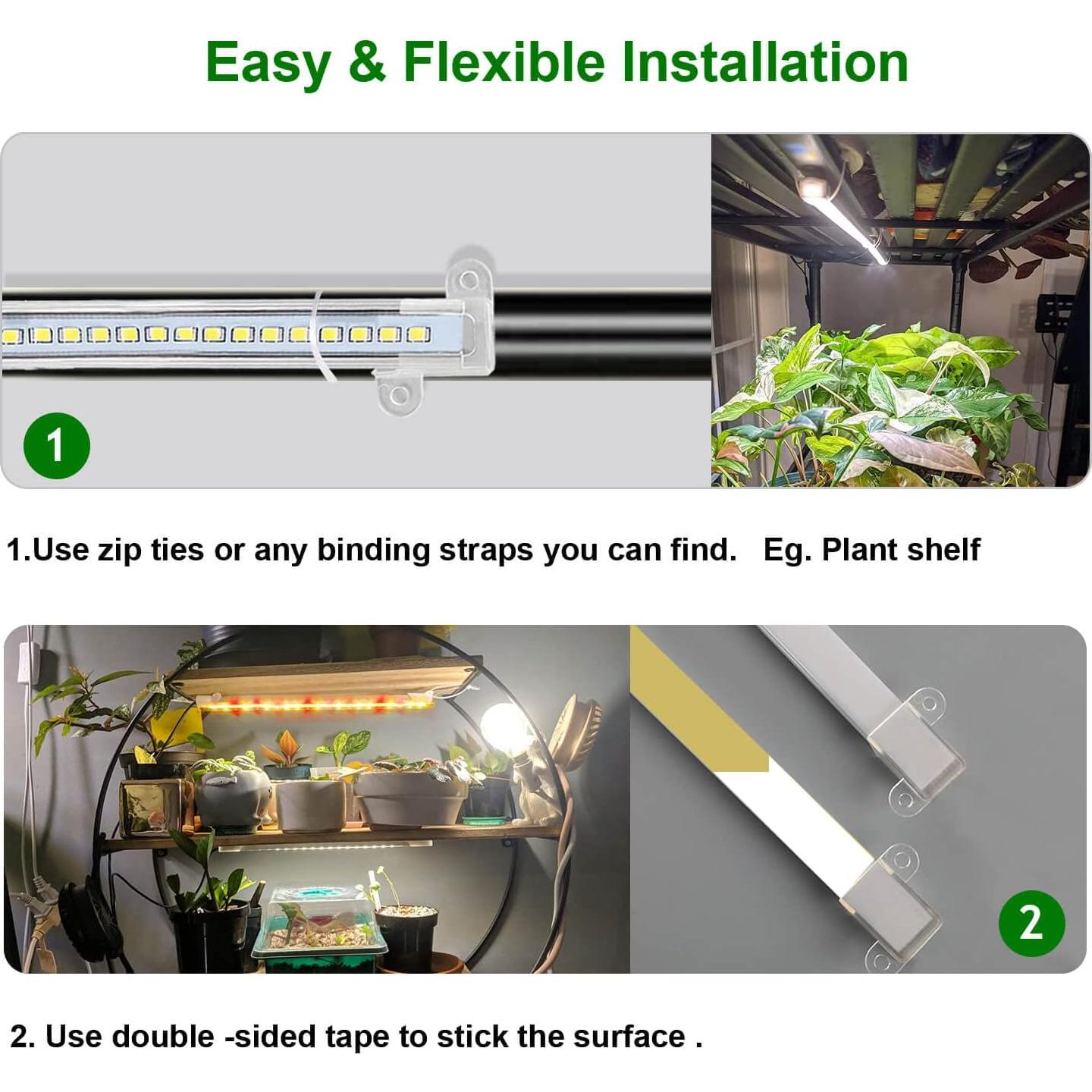 Easy & Flexible Installation

1

1.Use zip ties or any binding straps you can find.   Eg. Plant shelf

2

2. Use double -sided tape to stick the surface .