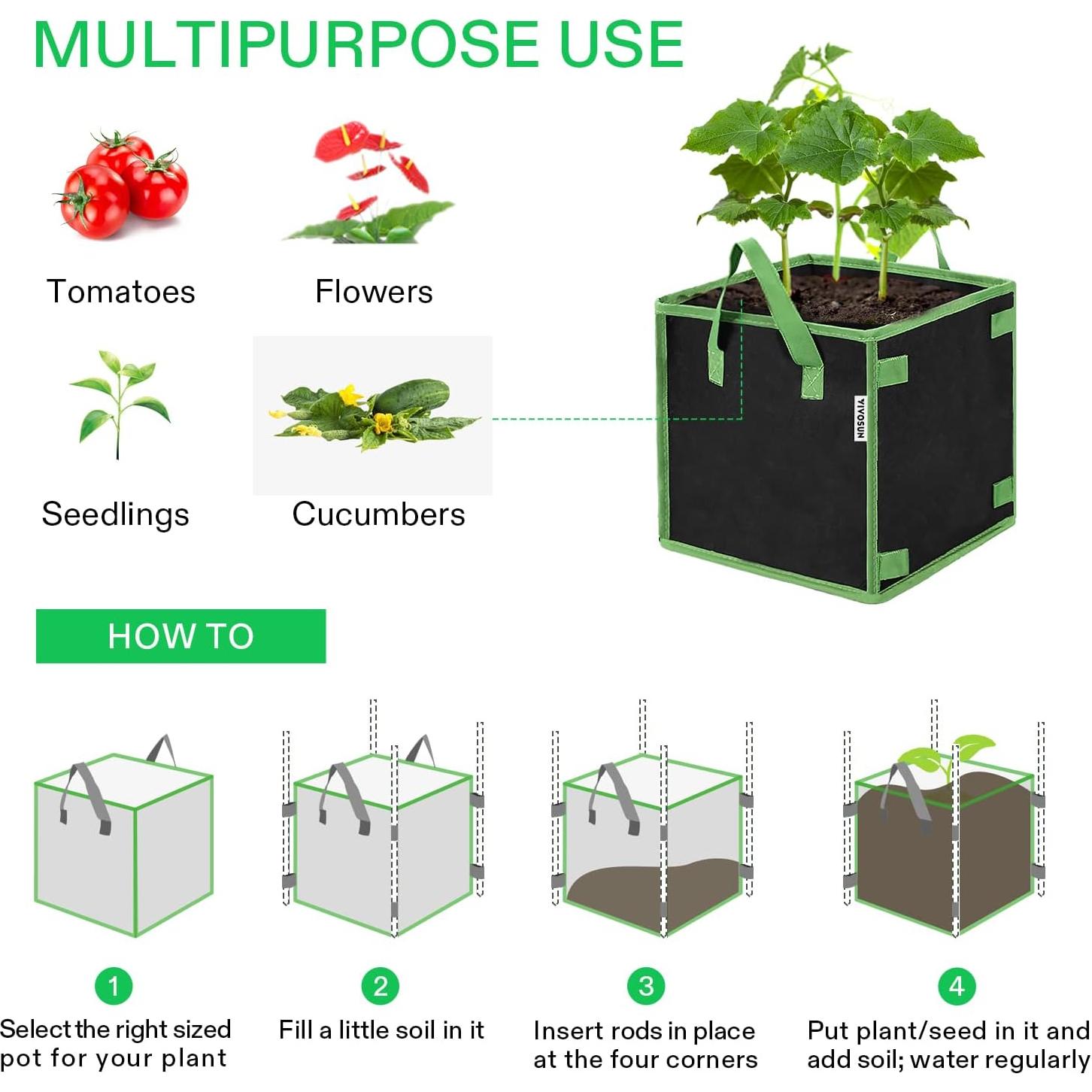 MULTIPURPOSE USE

Tomatoes

Flowers

Seedlings

Cucumbers

VIVOSUN

HOW TO

1
Select the right sized pot for your plant

2
Fill a little soil in it

3
Insert rods in place at the four corners

4
Put plant/seed in it and add soil; water regularly