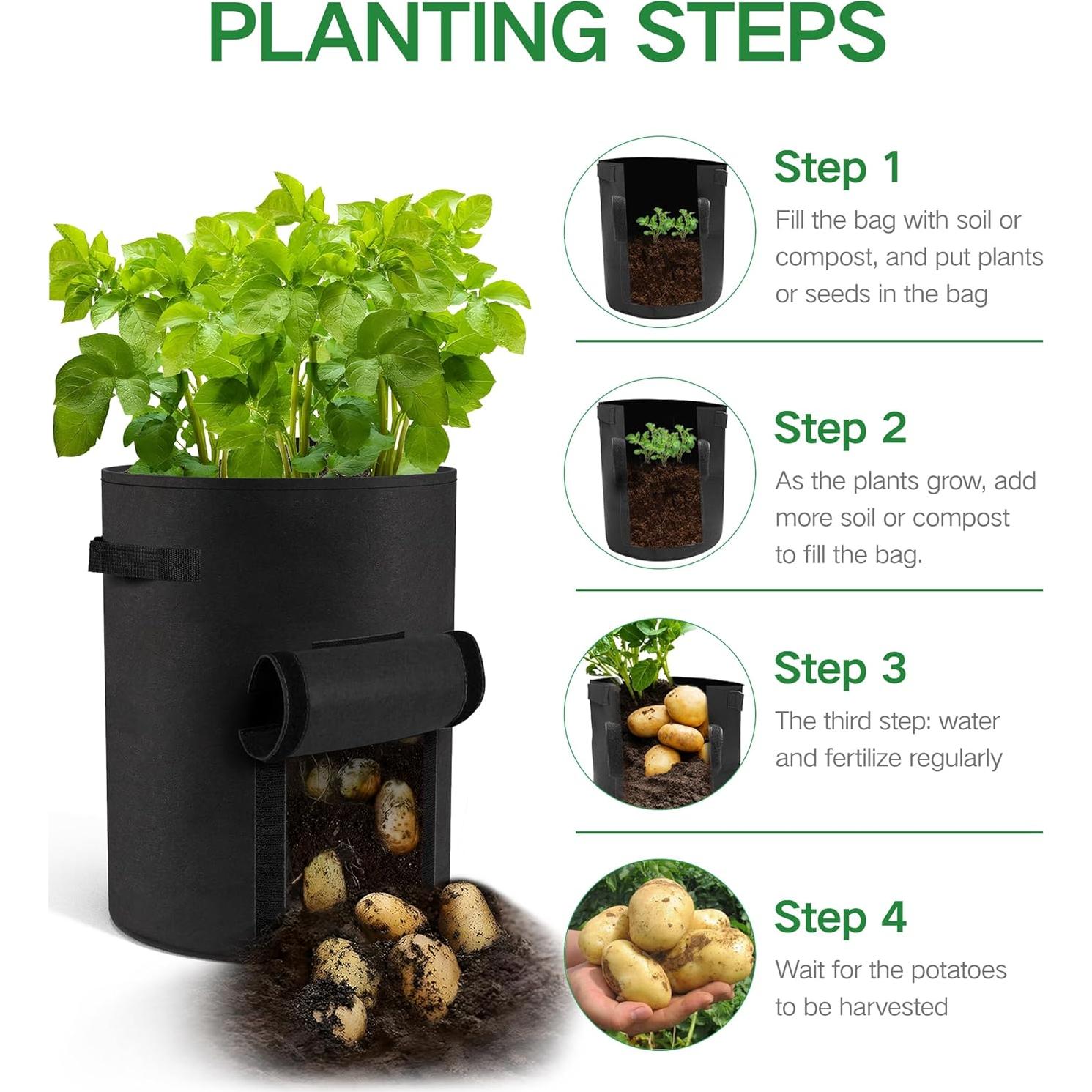 PLANTING STEPS

Step 1
Fill the bag with soil or compost, and put plants or seeds in the bag

Step 2
As the plants grow, add more soil or compost to fill the bag.

Step 3
The third step: water and fertilize regularly

Step 4
Wait for the potatoes to be harvested