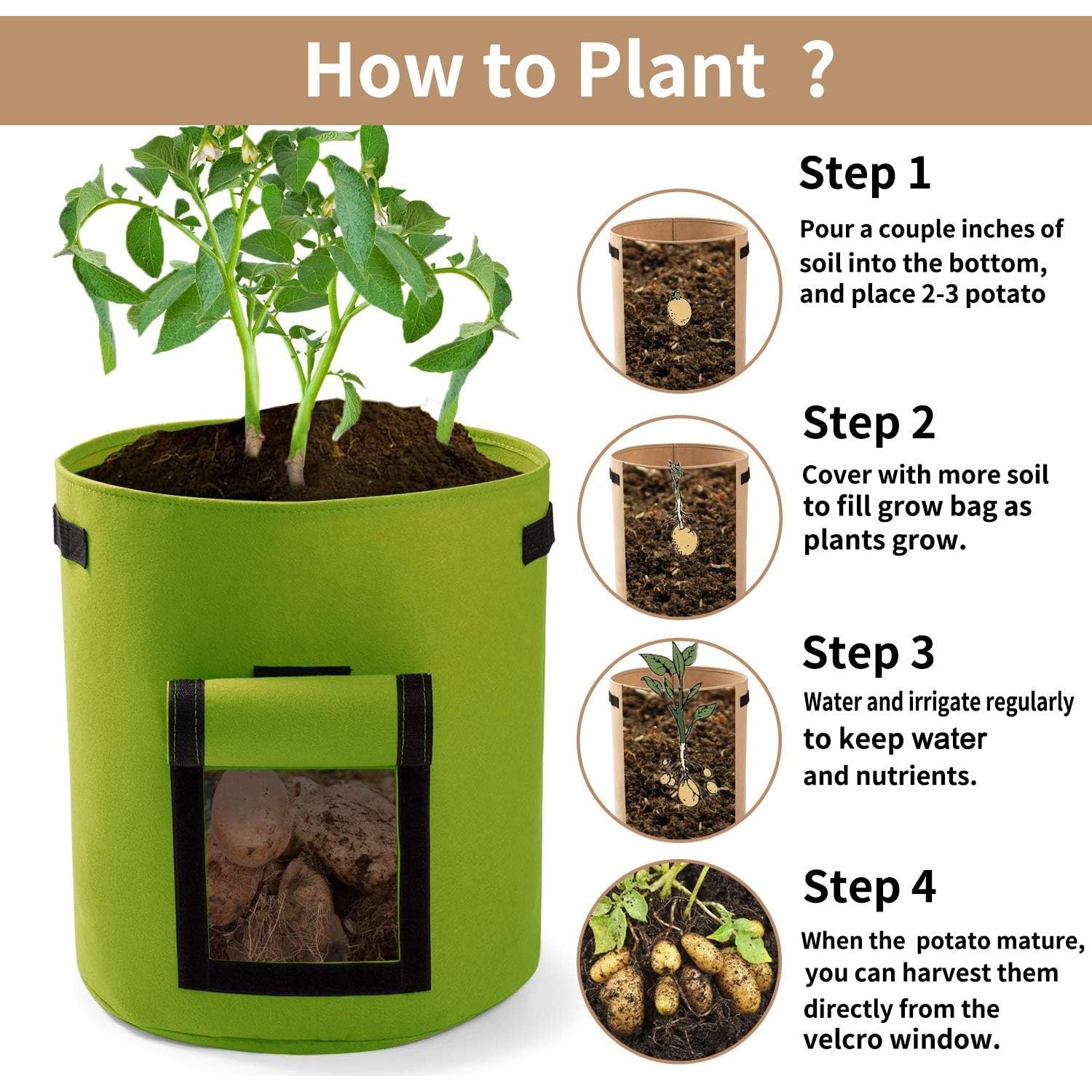 How to Plant ?

Step 1
Pour a couple inches of soil into the bottom, and place 2-3 potato

Step 2
Cover with more soil to fill grow bag as plants grow.

Step 3
Water and irrigate regularly to keep water and nutrients.

Step 4
When the potato mature, you can harvest them directly from the velcro window.