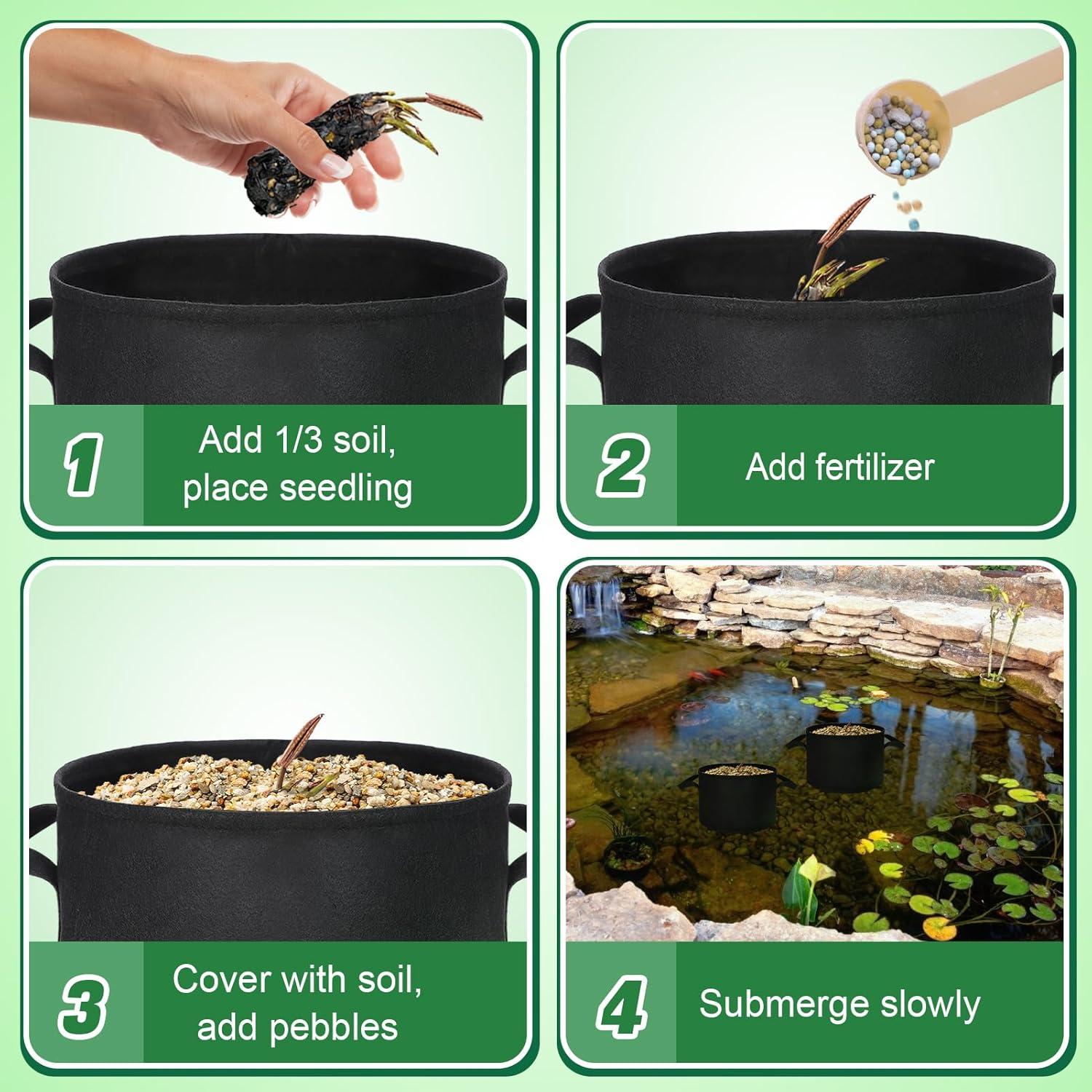 1
Add 1/3 soil, place seedling

2
Add fertilizer

3
Cover with soil, add pebbles

4
Submerge slowly