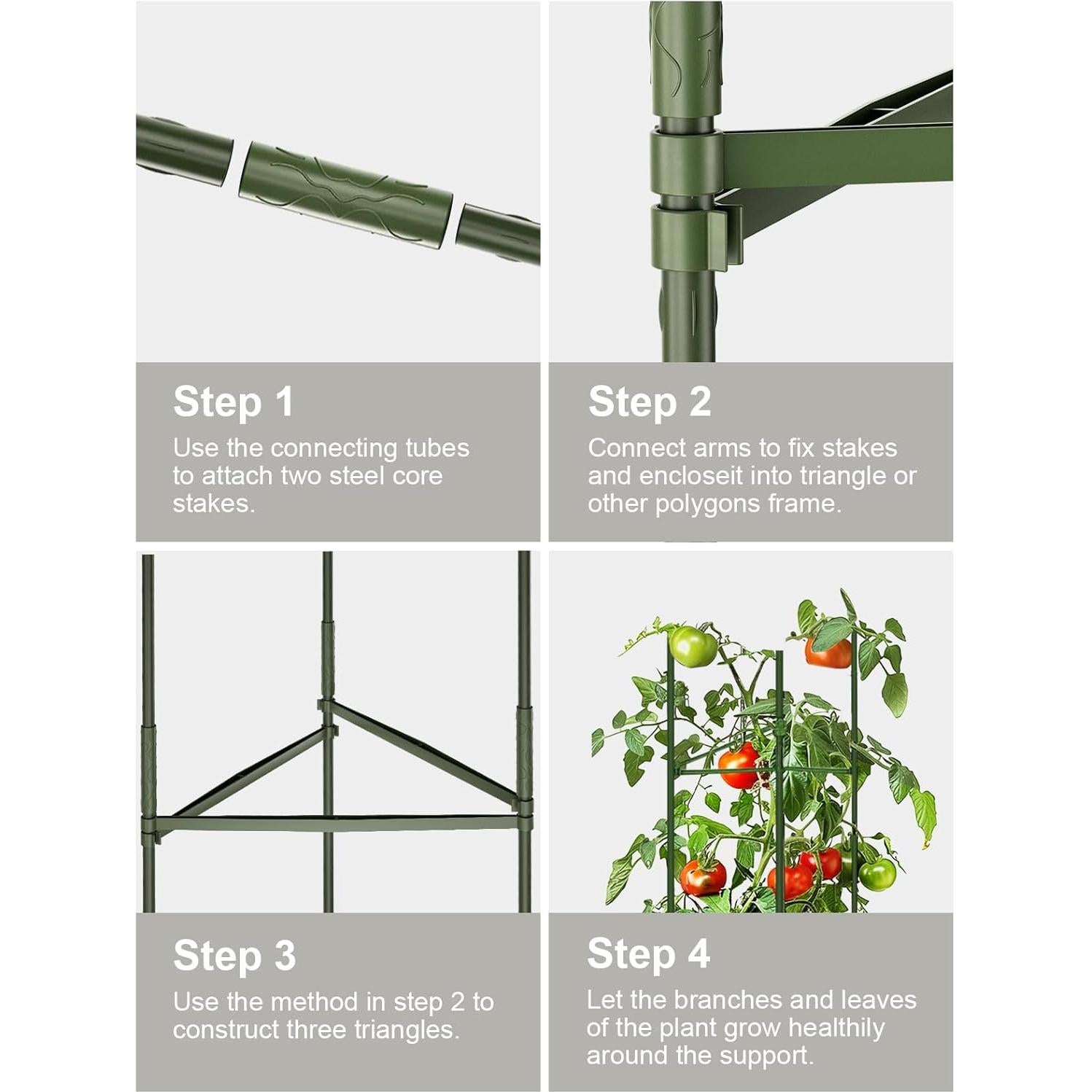 Step 1
Use the connecting tubes to attach two steel core stakes.

Step 2
Connect arms to fix stakes and encloseit into triangle or other polygons frame.

Step 3
Use the method in step 2 to construct three triangles.

Step 4
Let the branches and leaves of the plant grow healthily around the support.