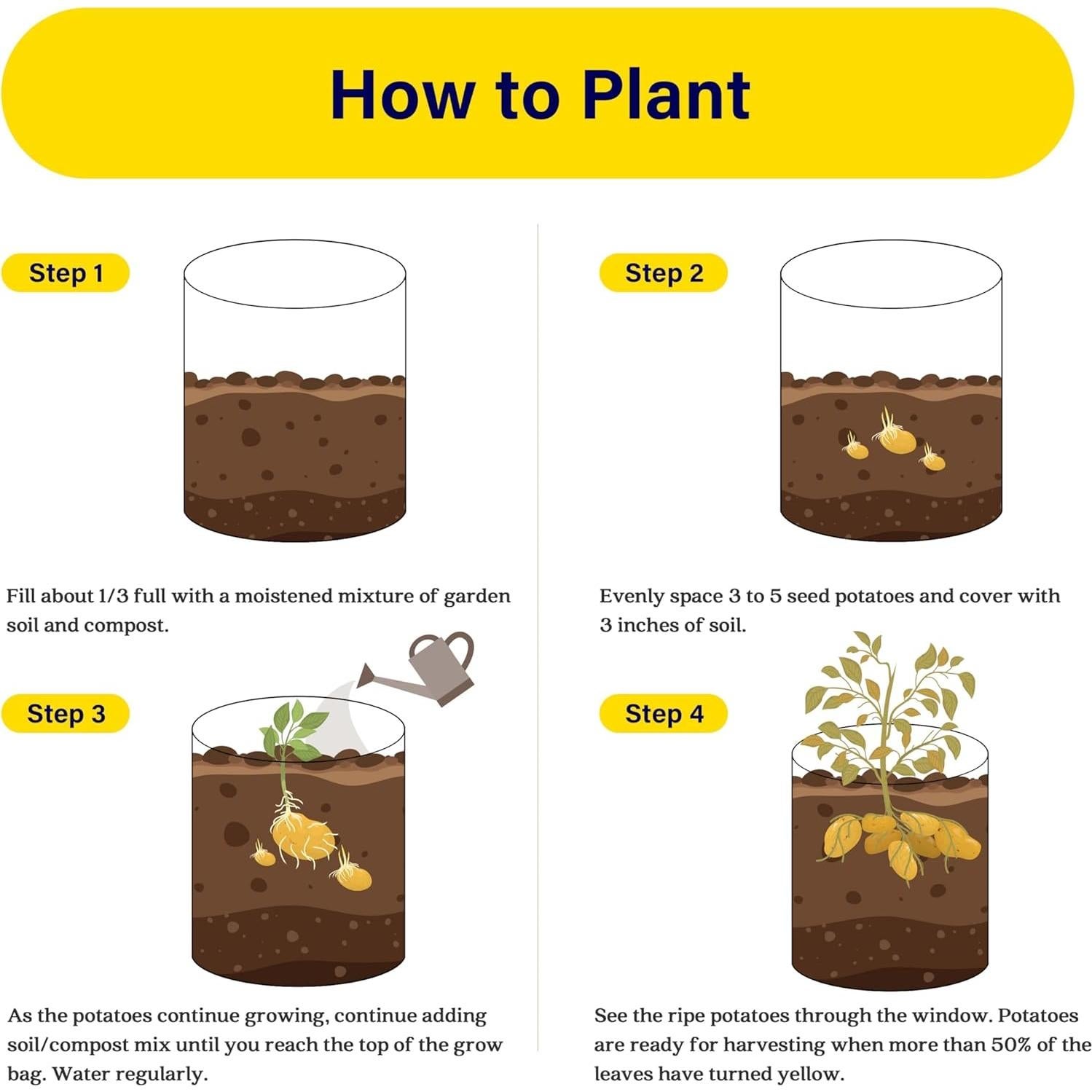 How to Plant

Step 1

Fill about 1/3 full with a moistened mixture of garden soil and compost.

Step 2

Evenly space 3 to 5 seed potatoes and cover with 3 inches of soil.

Step 3

As the potatoes continue growing, continue adding soil/compost mix until you reach the top of the grow bag. Water regularly.

Step 4

See the ripe potatoes through the window. Potatoes are ready for harvesting when more than 50% of the leaves have turned yellow.