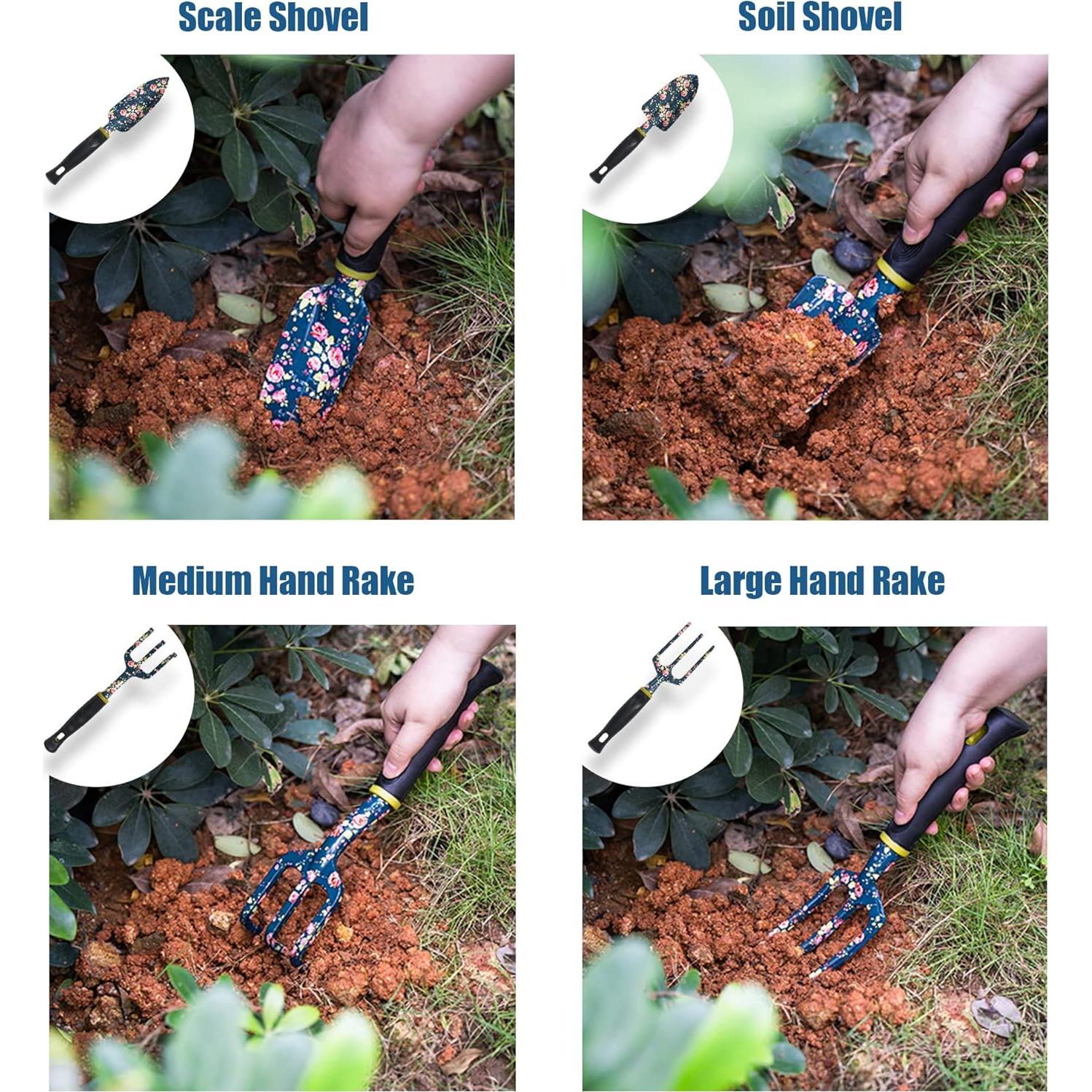 Scale Shovel

Soil Shovel

Medium Hand Rake

Large Hand Rake