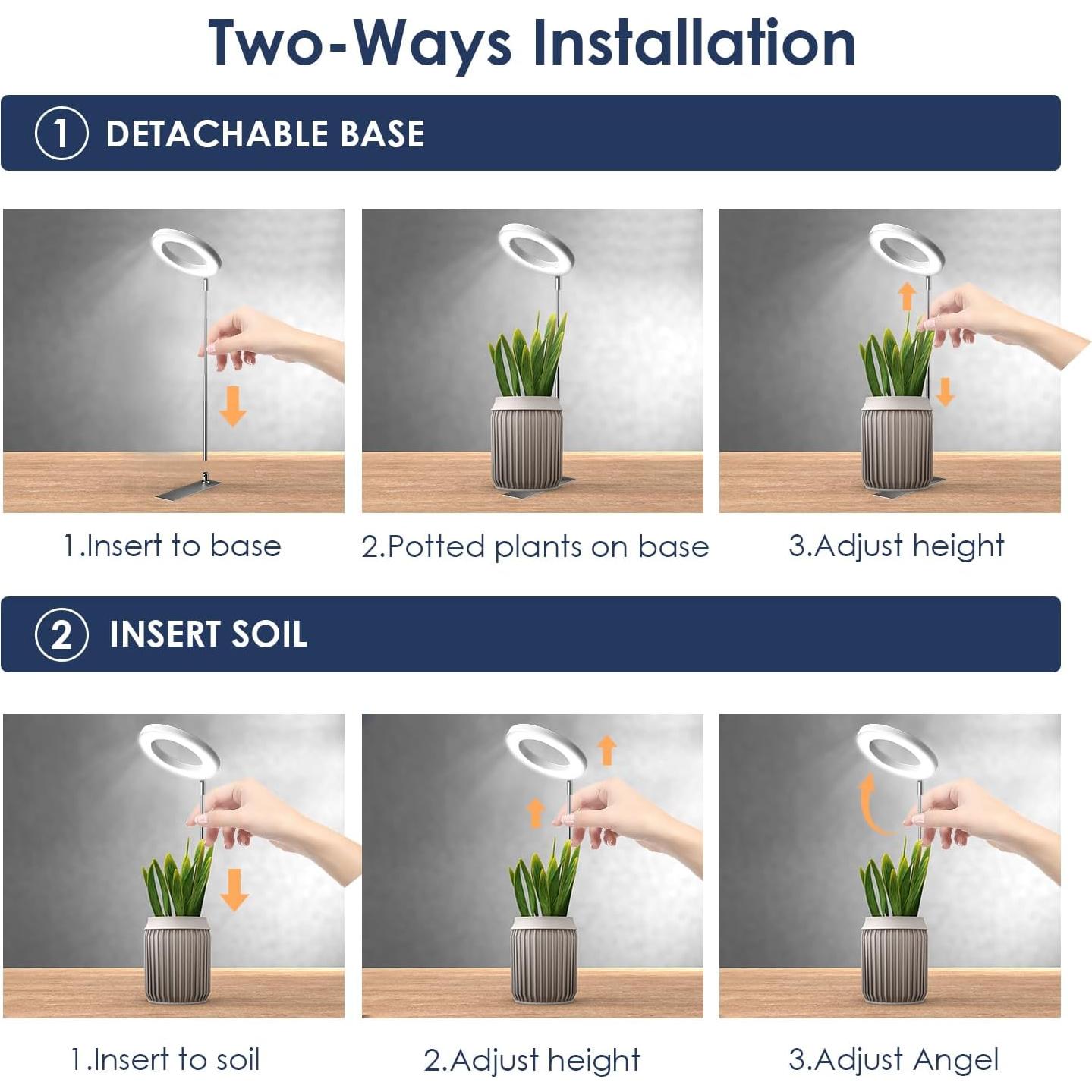 Two-Ways Installation

1 DETACHABLE BASE

1.Insert to base

2.Potted plants on base

3.Adjust height

2 INSERT SOIL

1.Insert to soil

2.Adjust height

3.Adjust Angel