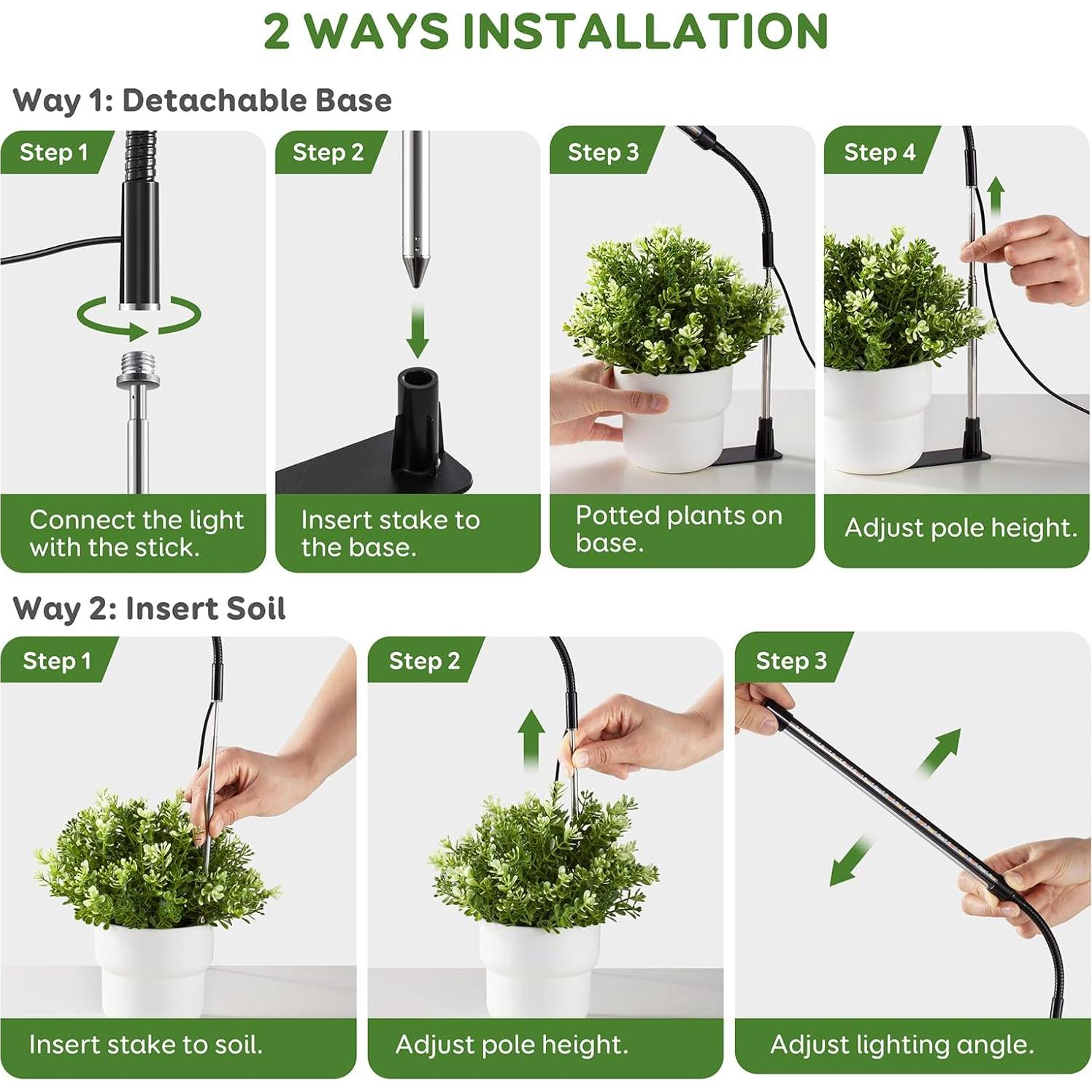 2 WAYS INSTALLATION

Way 1: Detachable Base

Step 1

Connect the light with the stick.

Step 2

Insert stake to the base.

Step 3

Potted plants on base.

Step 4

Adjust pole height.

Way 2: Insert Soil

Step 1

Insert stake to soil.

Step 2

Adjust pole height.

Step 3

Adjust lighting angle.