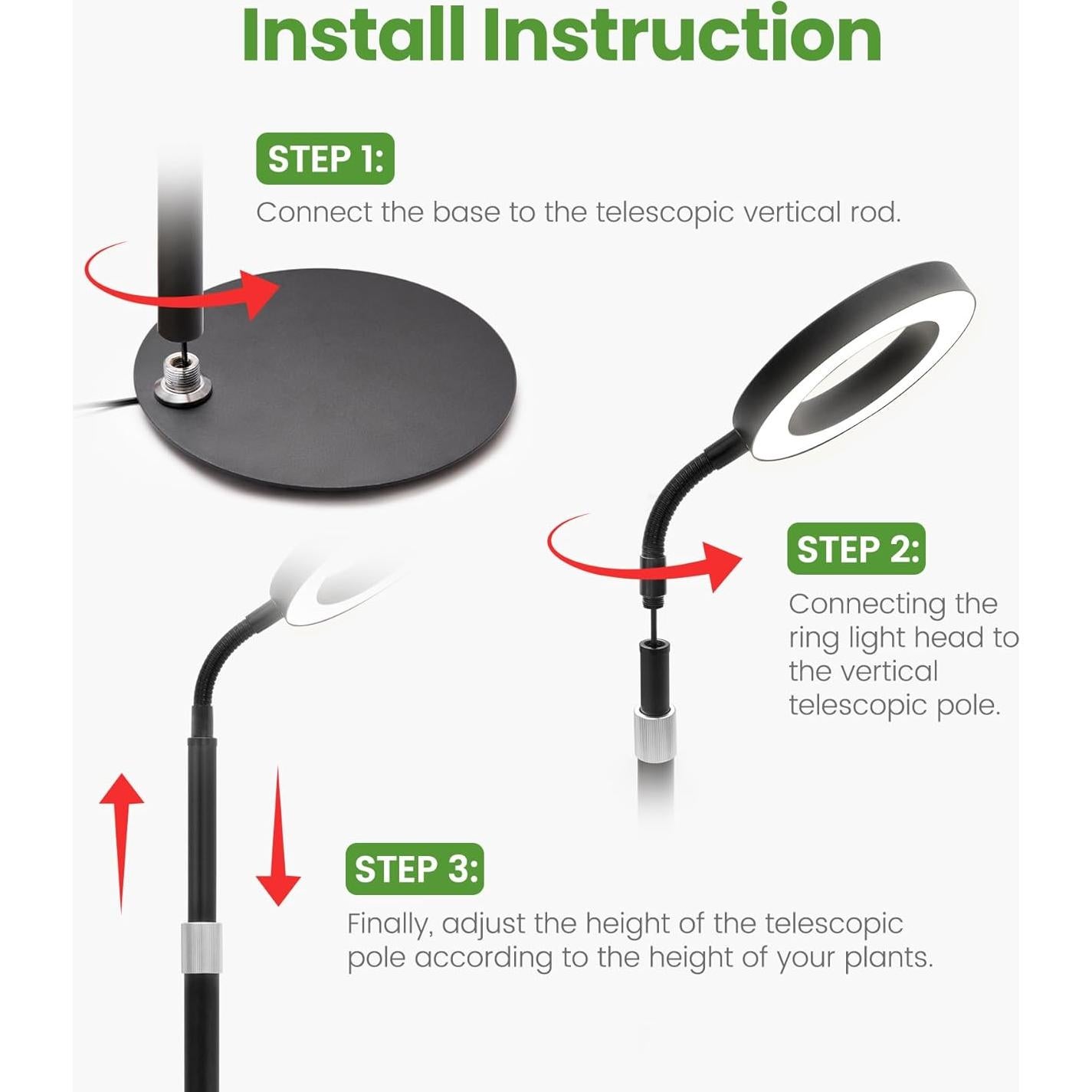 Install Instruction

STEP 1:

Connect the base to the telescopic vertical rod.

STEP 2:

Connecting the ring light head to the vertical telescopic pole.

STEP 3:

Finally, adjust the height of the telescopic pole according to the height of your plants.