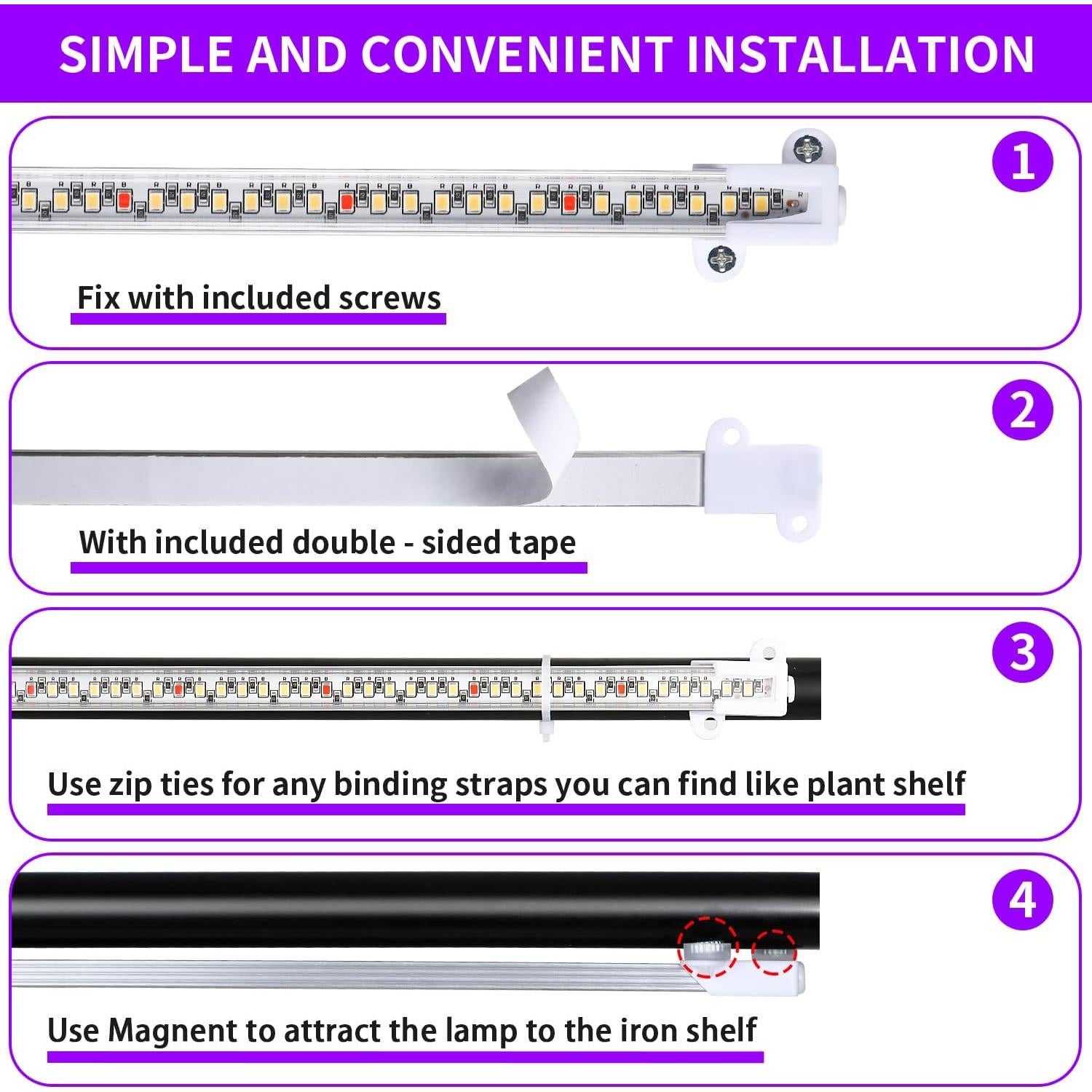 SIMPLE AND CONVENIENT INSTALLATION

1

Fix with included screws

2

With included double - sided tape

3

Use zip ties for any binding straps you can find like plant shelf

4

Use Magnent to attract the lamp to the iron shelf