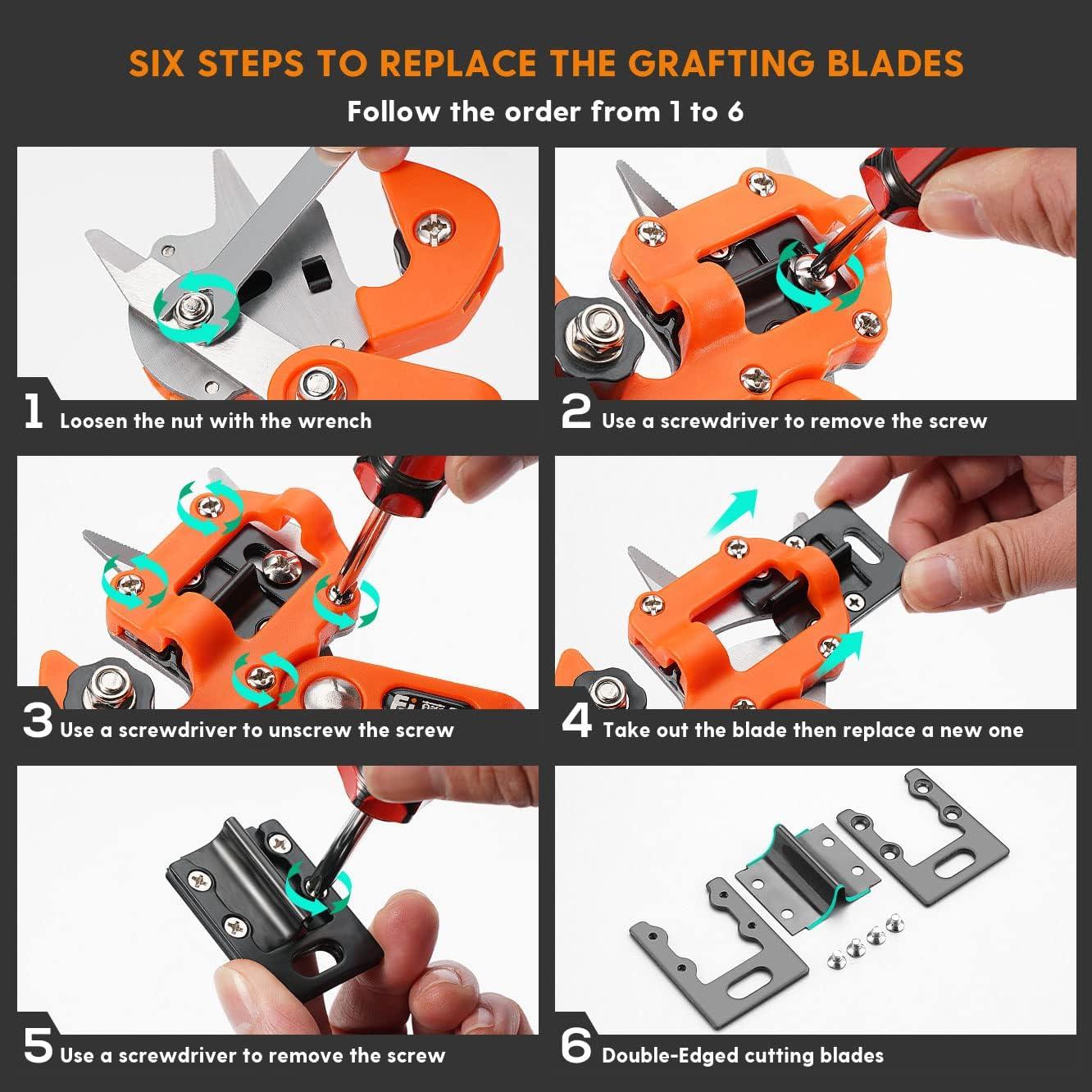 SIX STEPS TO REPLACE THE GRAFTING BLADES

Follow the order from 1 to 6

1 Loosen the nut with the wrench

2 Use a screwdriver to remove the screw

3 Use a screwdriver to unscrew the screw

4 Take out the blade then replace a new one

5 Use a screwdriver to remove the screw

6 Double-Edged cutting blades