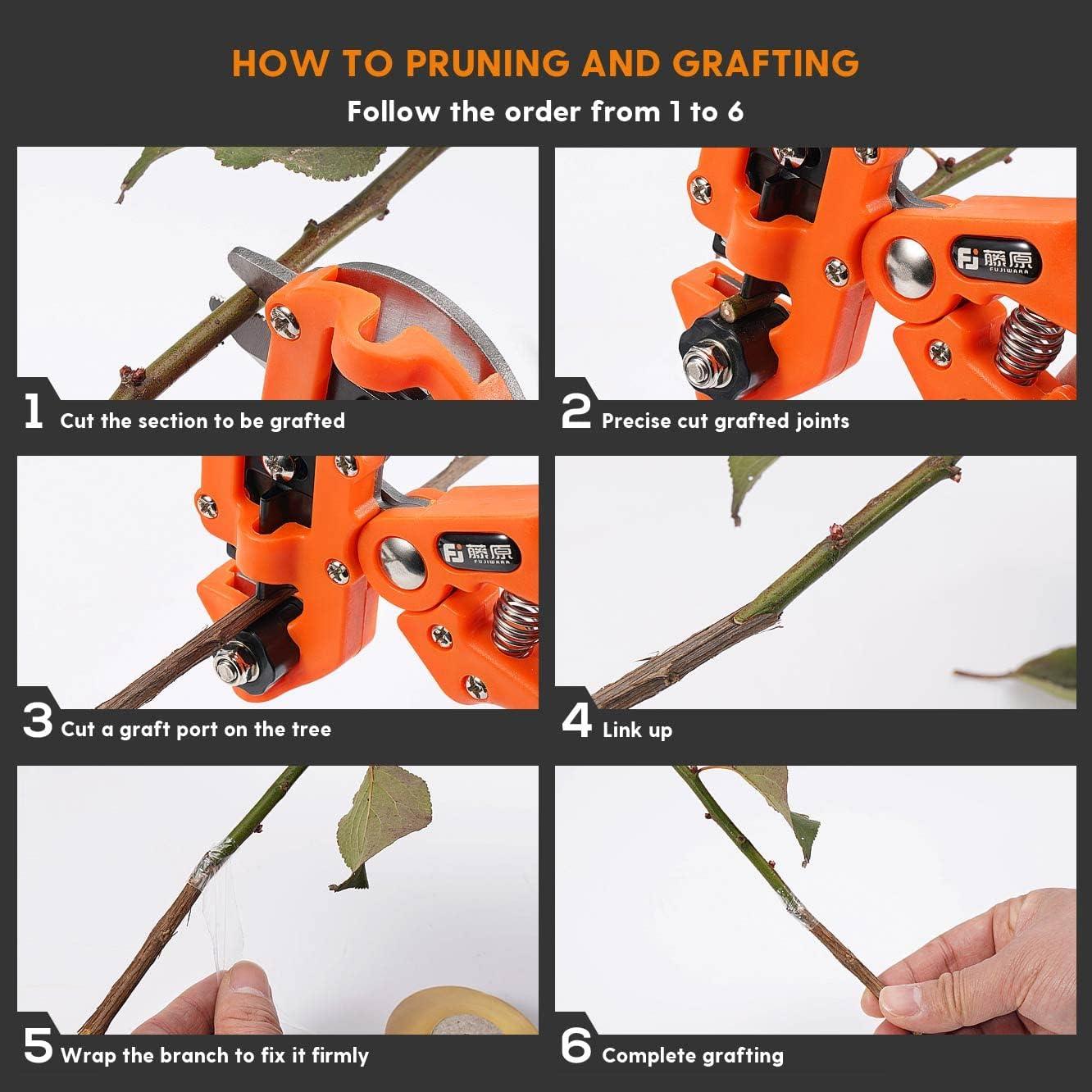 HOW TO PRUNING AND GRAFTING
Follow the order from 1 to 6

1 Cut the section to be grafted

FJ 藤原 FUJIWARA

2 Precise cut grafted joints

FJ 藤原 FUJIWARA

3 Cut a graft port on the tree

4 Link up

5 Wrap the branch to fix it firmly

6 Complete grafting