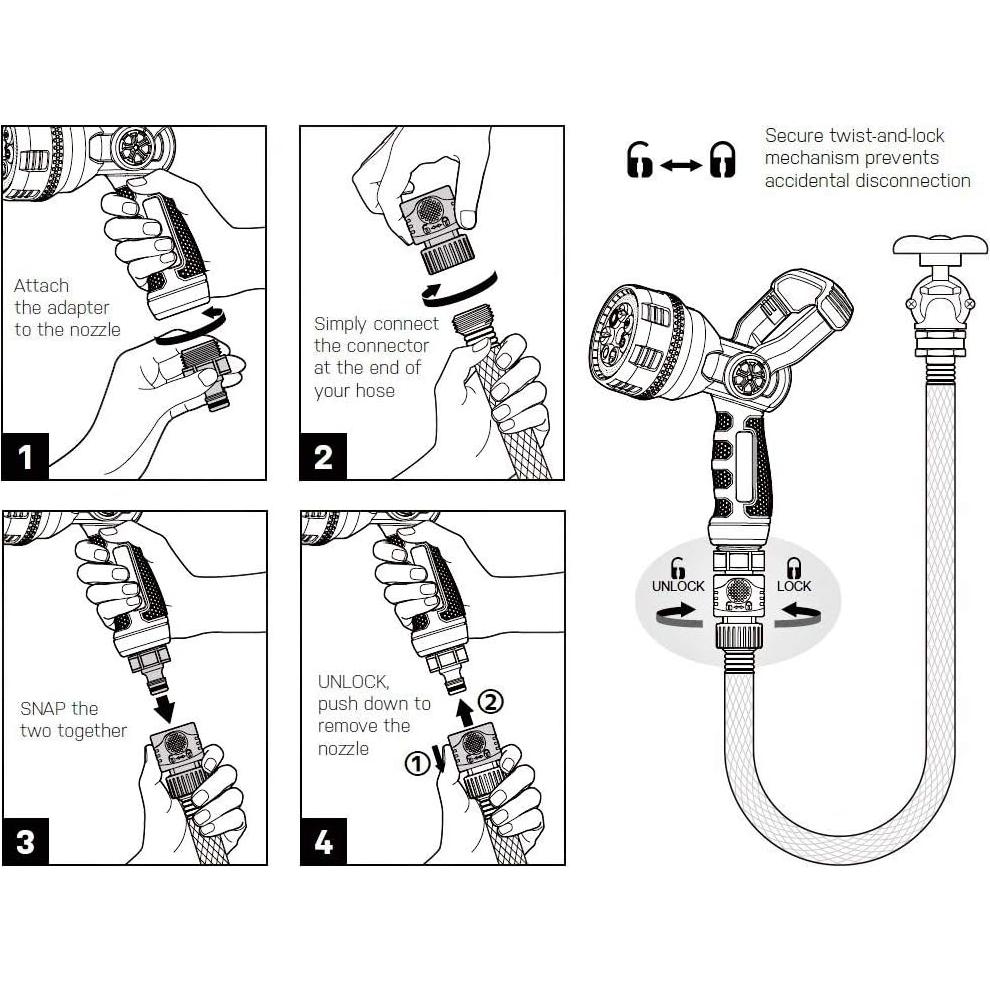 Attach the adapter to the nozzle

1

Simply connect the connector at the end of your hose

2

SNAP the two together

3

UNLOCK, push down to remove the nozzle

① ②

4

Secure twist-and-lock mechanism prevents accidental disconnection

UNLOCK

LOCK