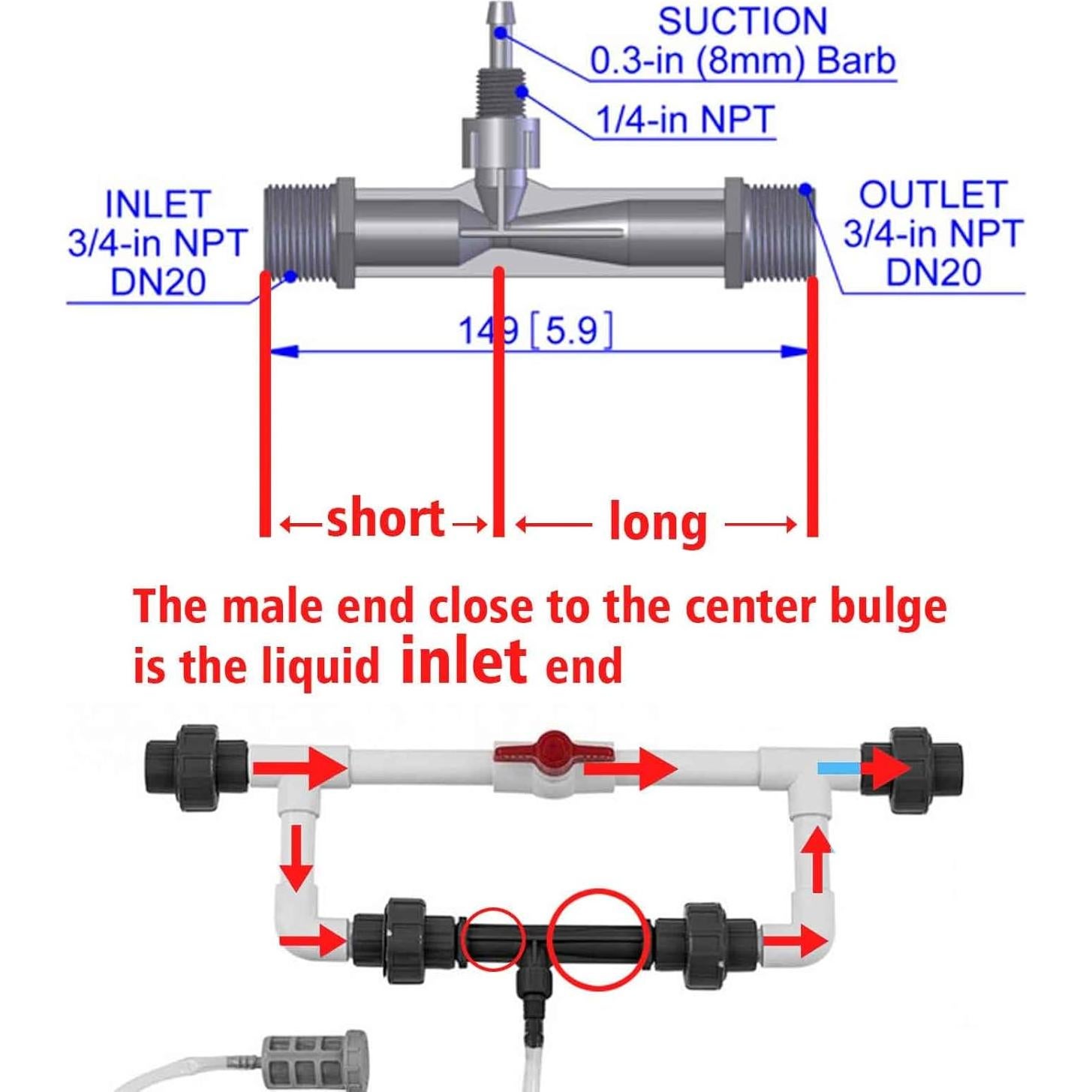 SUCTION
0.3-in (8mm) Barb

1/4-in NPT

INLET
3/4-in NPT
DN20

OUTLET
3/4-in NPT
DN20

149 [5.9]

←short→ ← long →

The male end close to the center bulge is the liquid inlet end