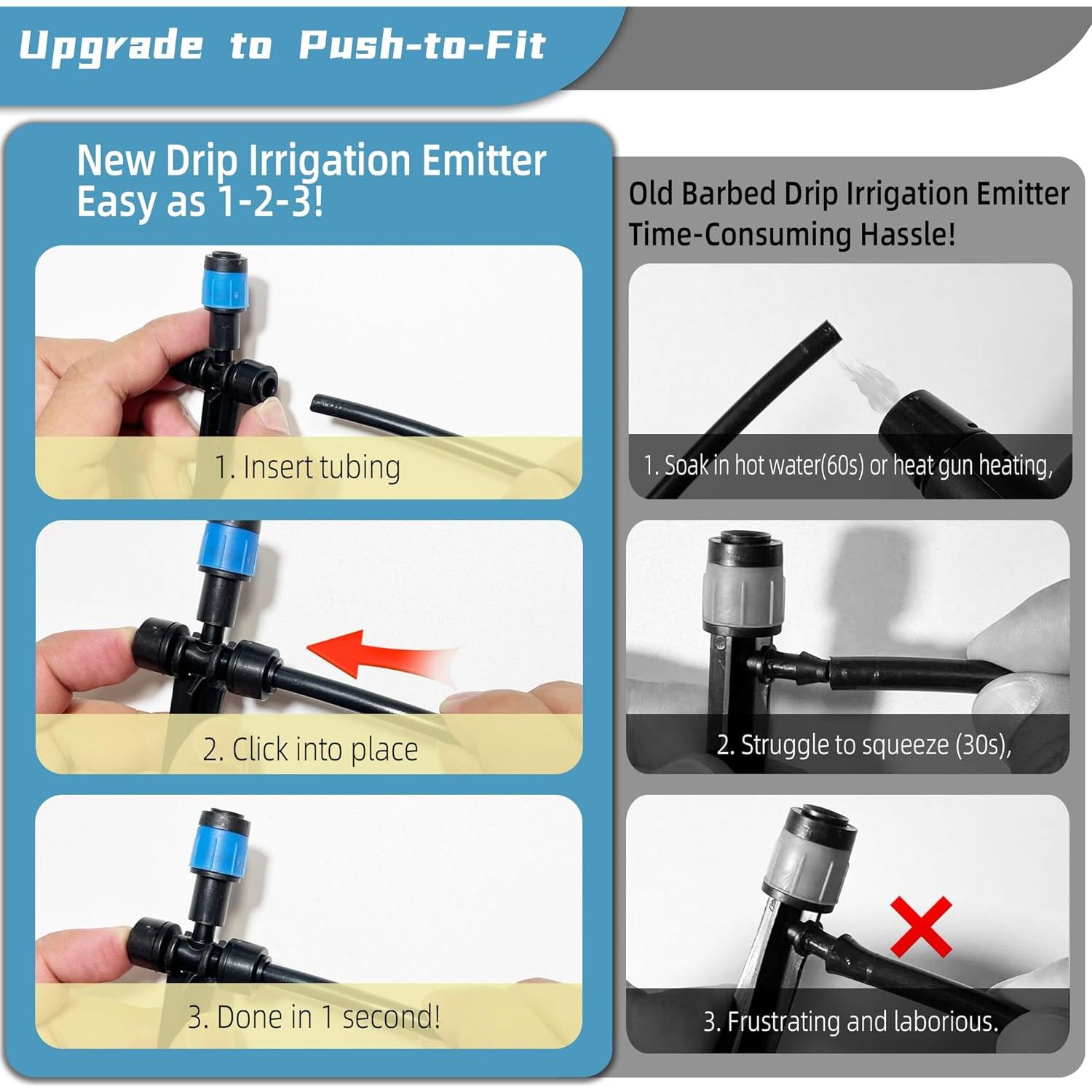 Upgrade to Push-to-Fit

New Drip Irrigation Emitter
Easy as 1-2-3!

1. Insert tubing

2. Click into place

3. Done in 1 second!

Old Barbed Drip Irrigation Emitter
Time-Consuming Hassle!

1. Soak in hot water(60s) or heat gun heating,

2. Struggle to squeeze (30s),

3. Frustrating and laborious.