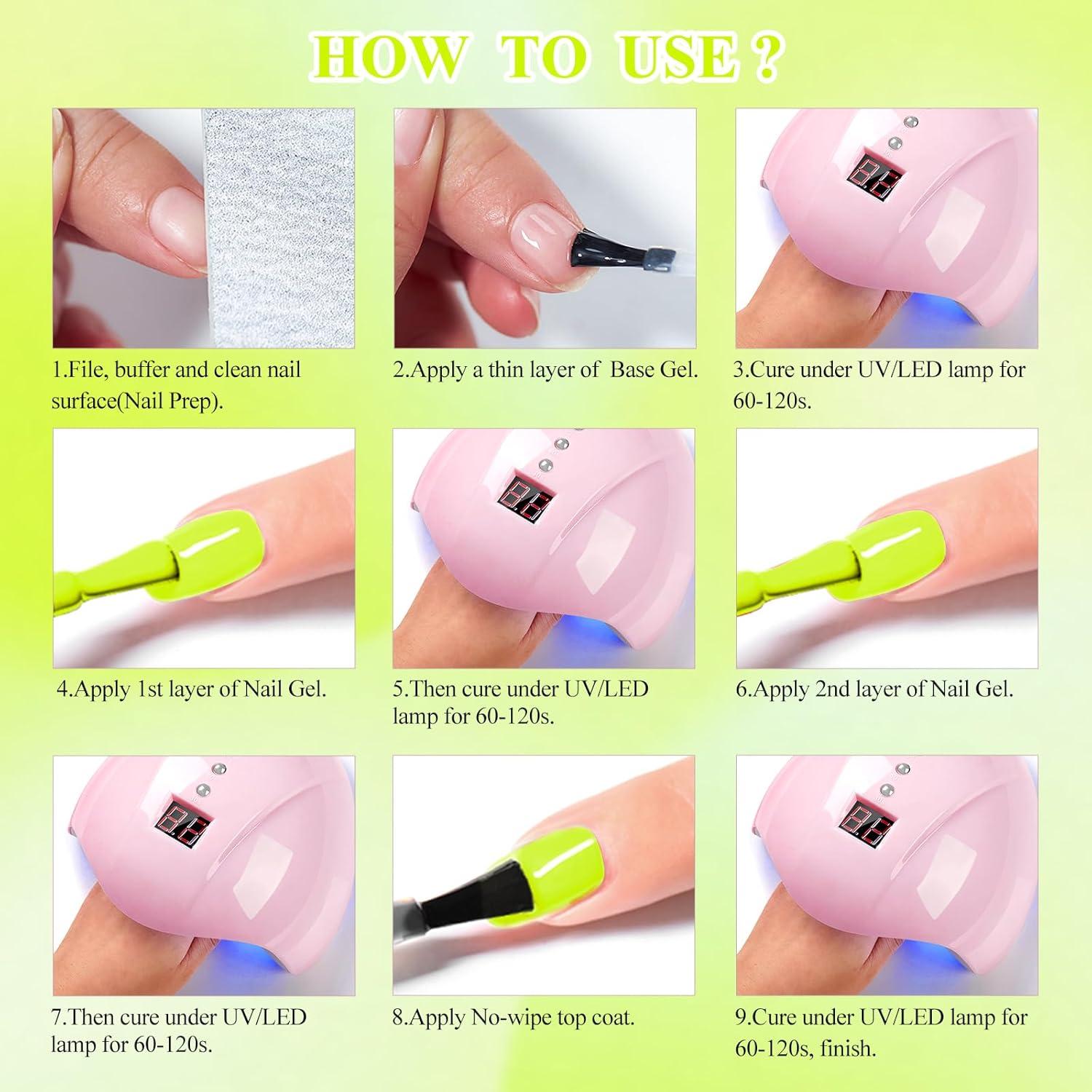 HOW TO USE ?

1.File, buffer and clean nail surface(Nail Prep).

2.Apply a thin layer of Base Gel.

3.Cure under UV/LED lamp for 60-120s.

4.Apply 1st layer of Nail Gel.

5.Then cure under UV/LED lamp for 60-120s.

6.Apply 2nd layer of Nail Gel.

7.Then cure under UV/LED lamp for 60-120s.

8.Apply No-wipe top coat.

9.Cure under UV/LED lamp for 60-120s, finish.