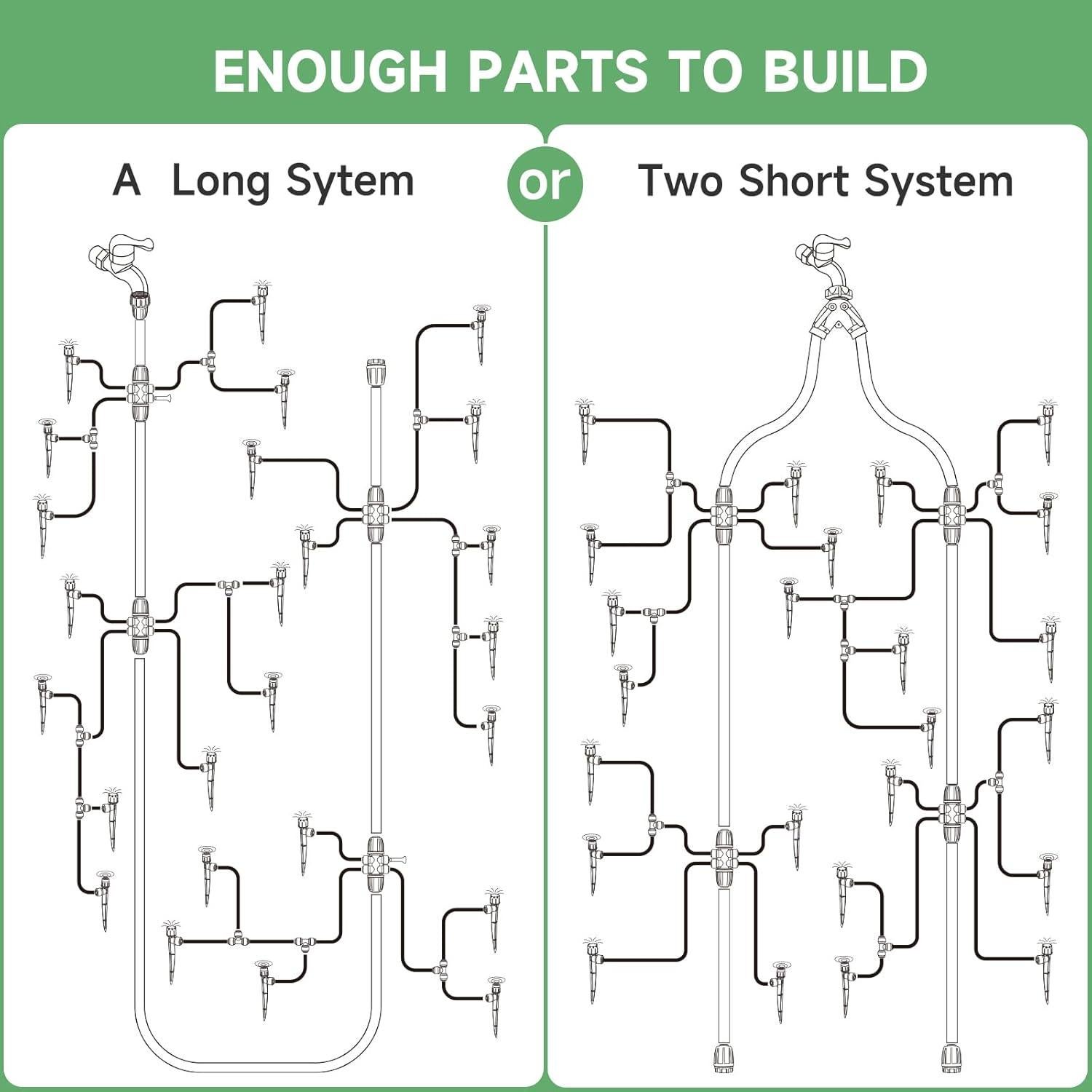 ENOUGH PARTS TO BUILD

A Long Sytem

or

Two Short System