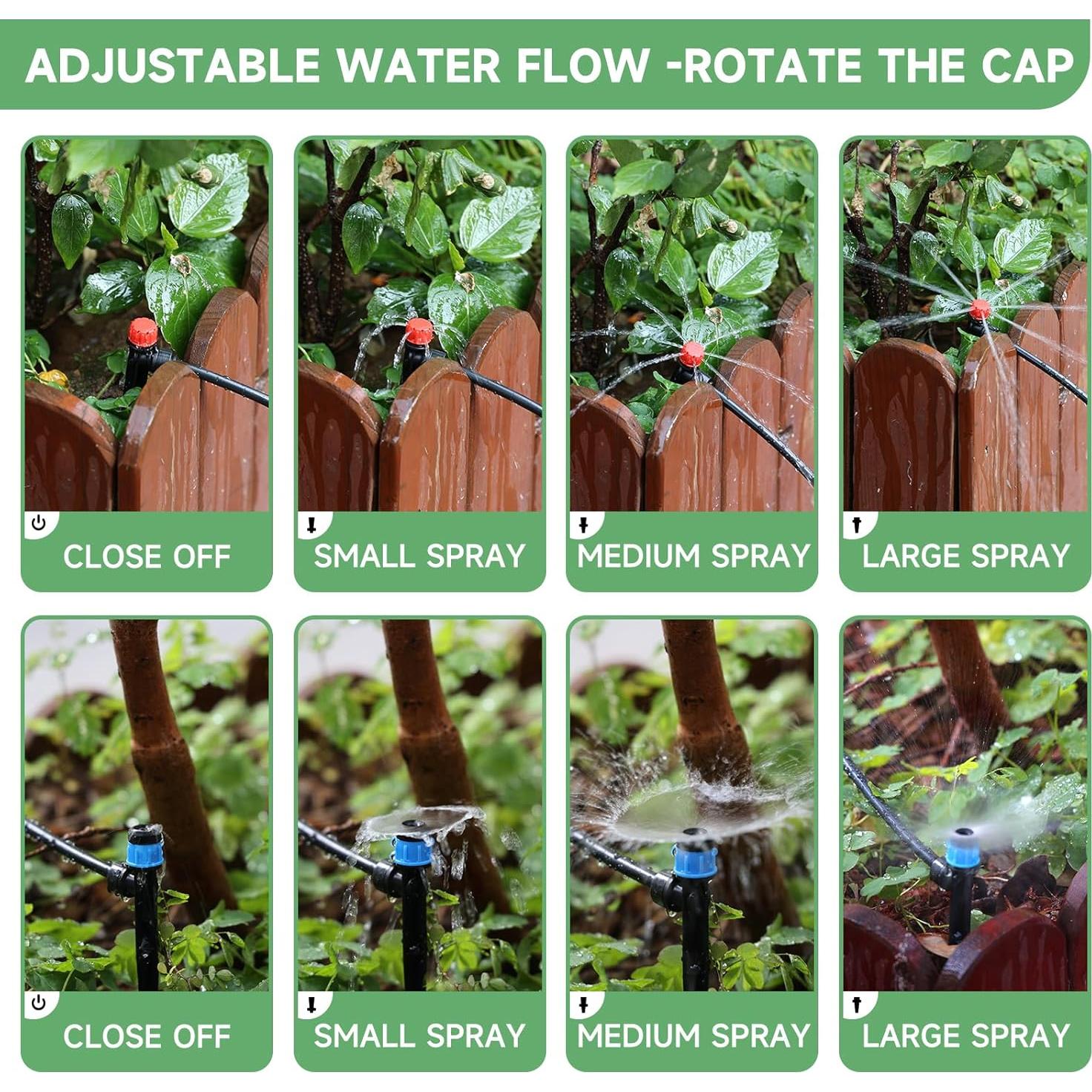 ADJUSTABLE WATER FLOW -ROTATE THE CAP

CLOSE OFF

SMALL SPRAY

MEDIUM SPRAY

LARGE SPRAY

CLOSE OFF

SMALL SPRAY

MEDIUM SPRAY

LARGE SPRAY