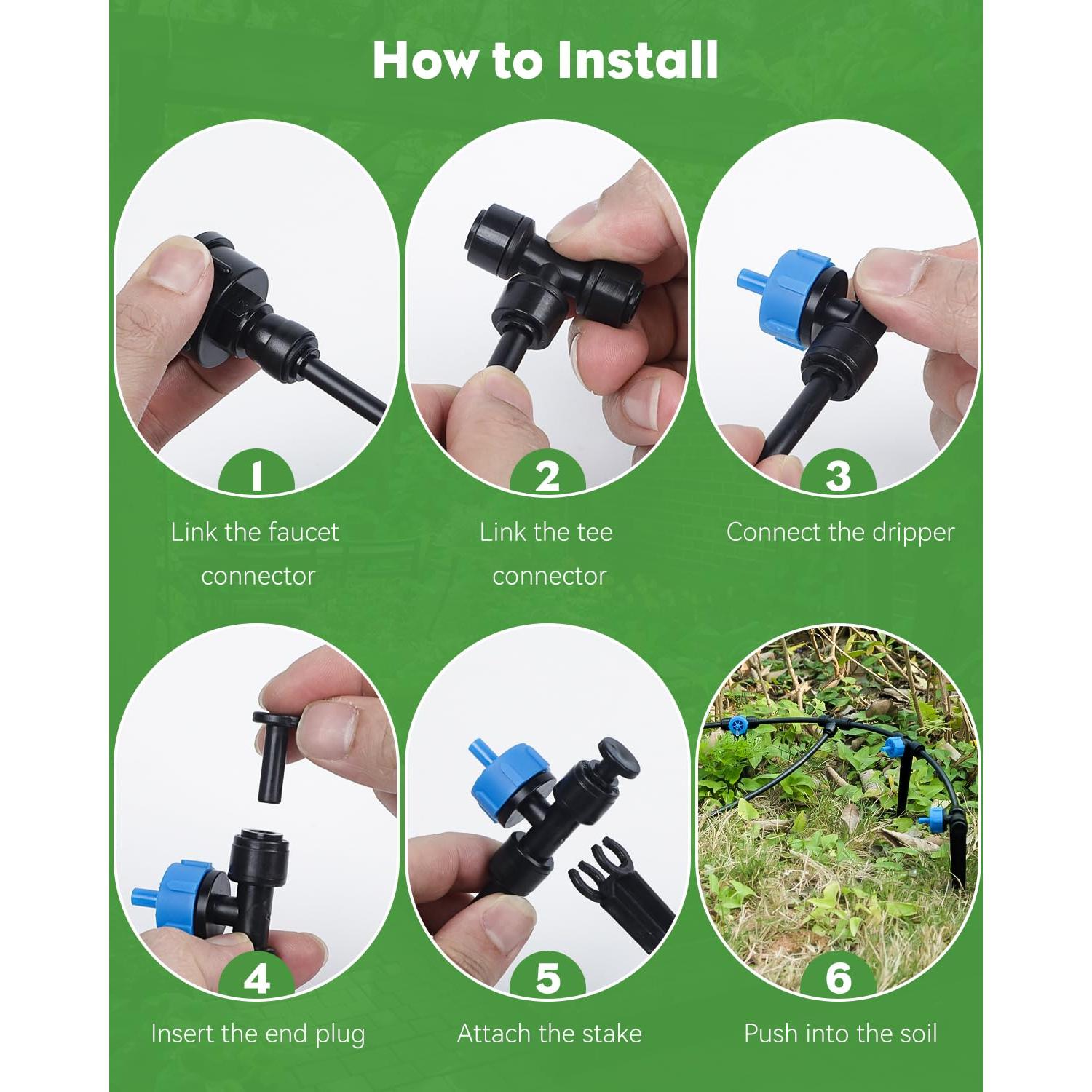 How to Install

1
Link the faucet connector

2
Link the tee connector

3
Connect the dripper

4
Insert the end plug

5
Attach the stake

6
Push into the soil