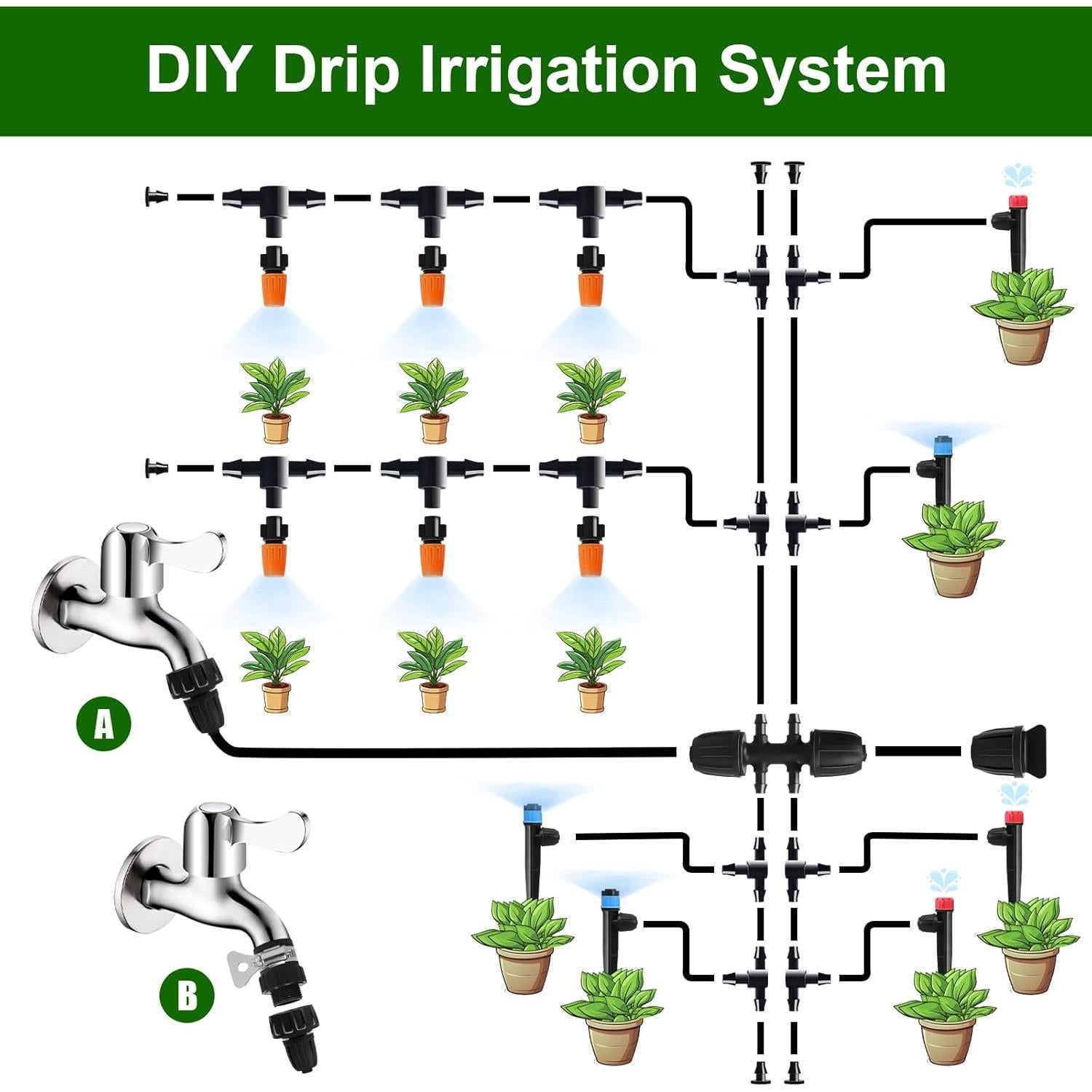 DIY Drip Irrigation System

A

B