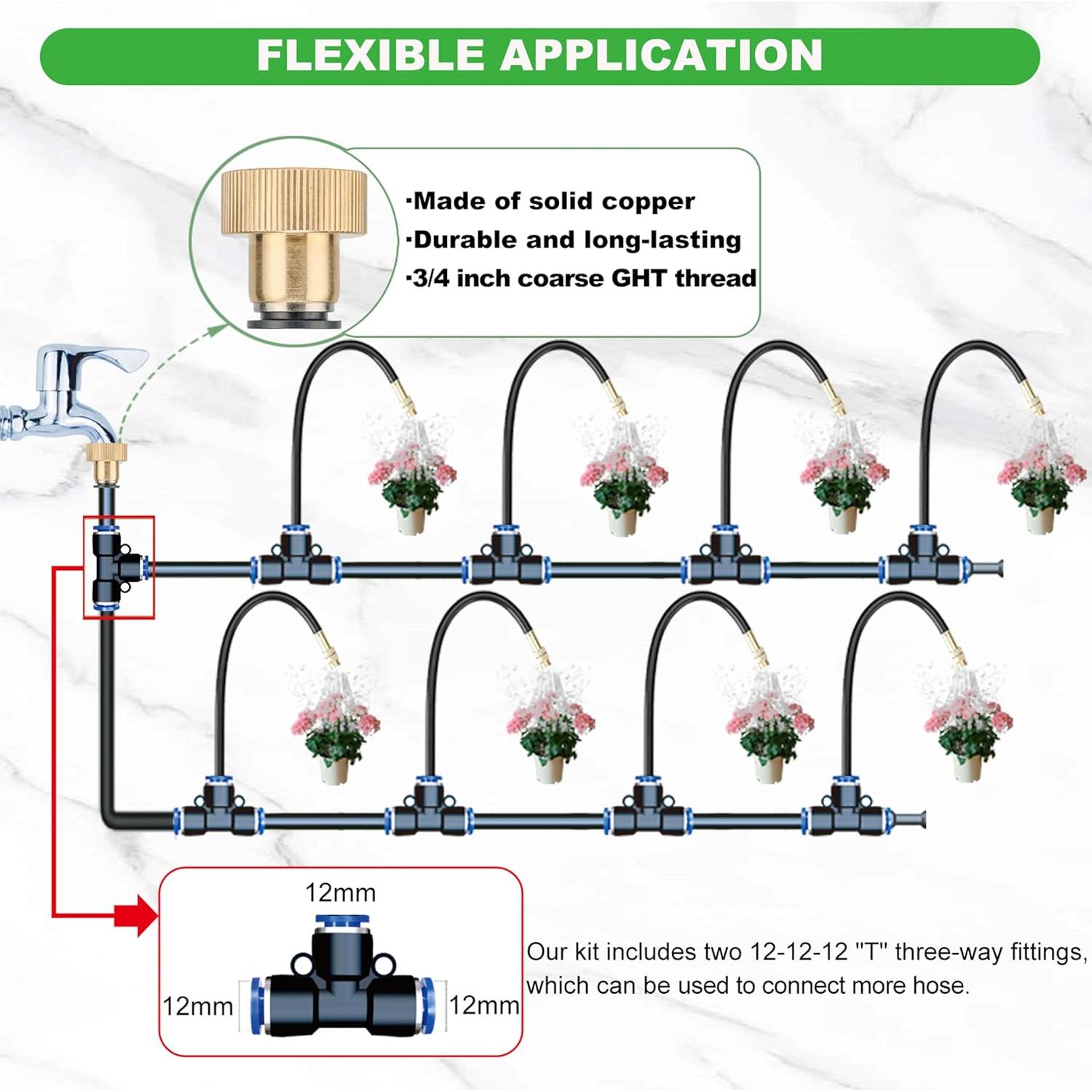 FLEXIBLE APPLICATION

·Made of solid copper
·Durable and long-lasting
·3/4 inch coarse GHT thread

12mm

12mm

12mm

Our kit includes two 12-12-12 "T" three-way fittings, which can be used to connect more hose.