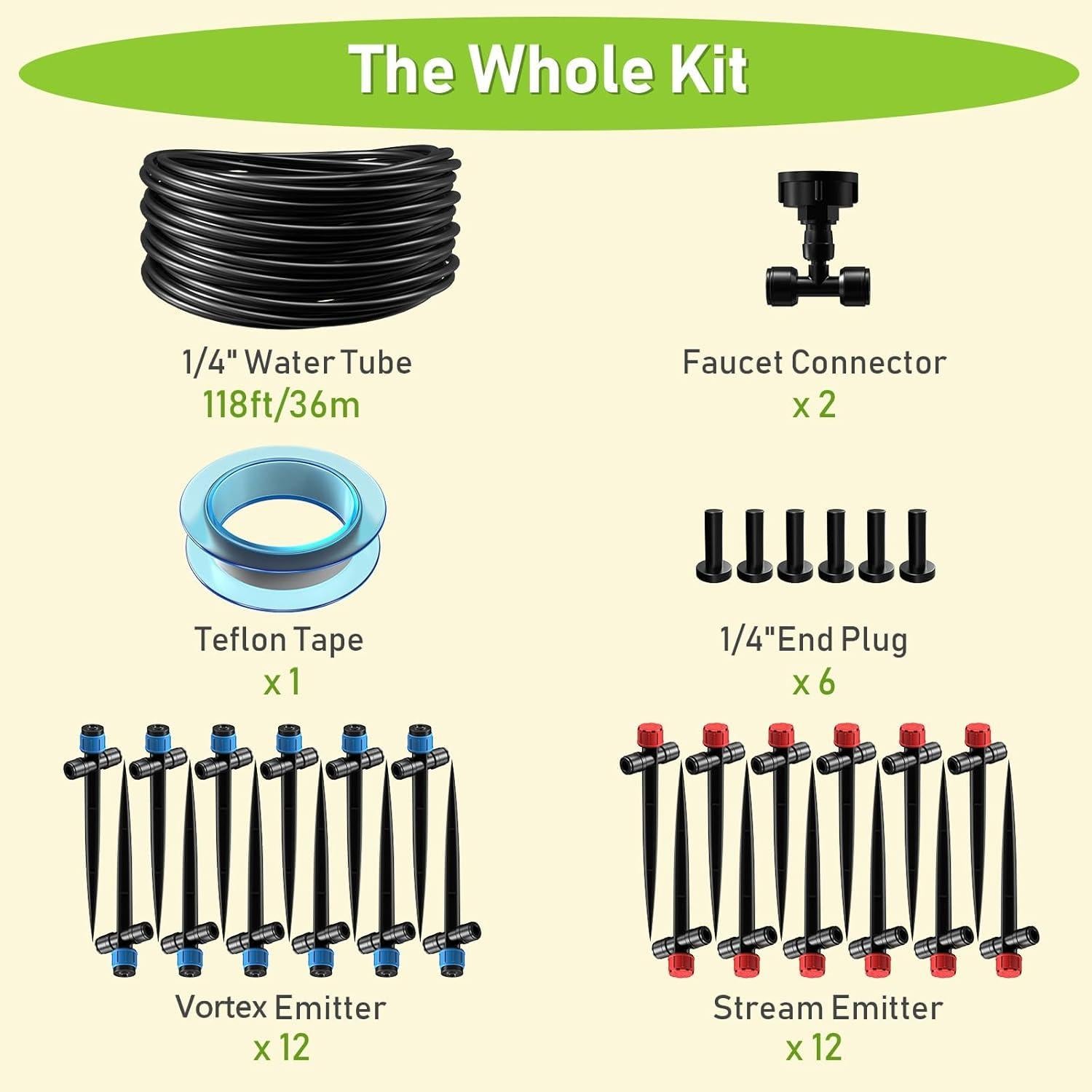 The Whole Kit

1/4" Water Tube
118ft/36m

Faucet Connector
x 2

Teflon Tape
x 1

1/4"End Plug
x 6

Vortex Emitter
x 12

Stream Emitter
x 12