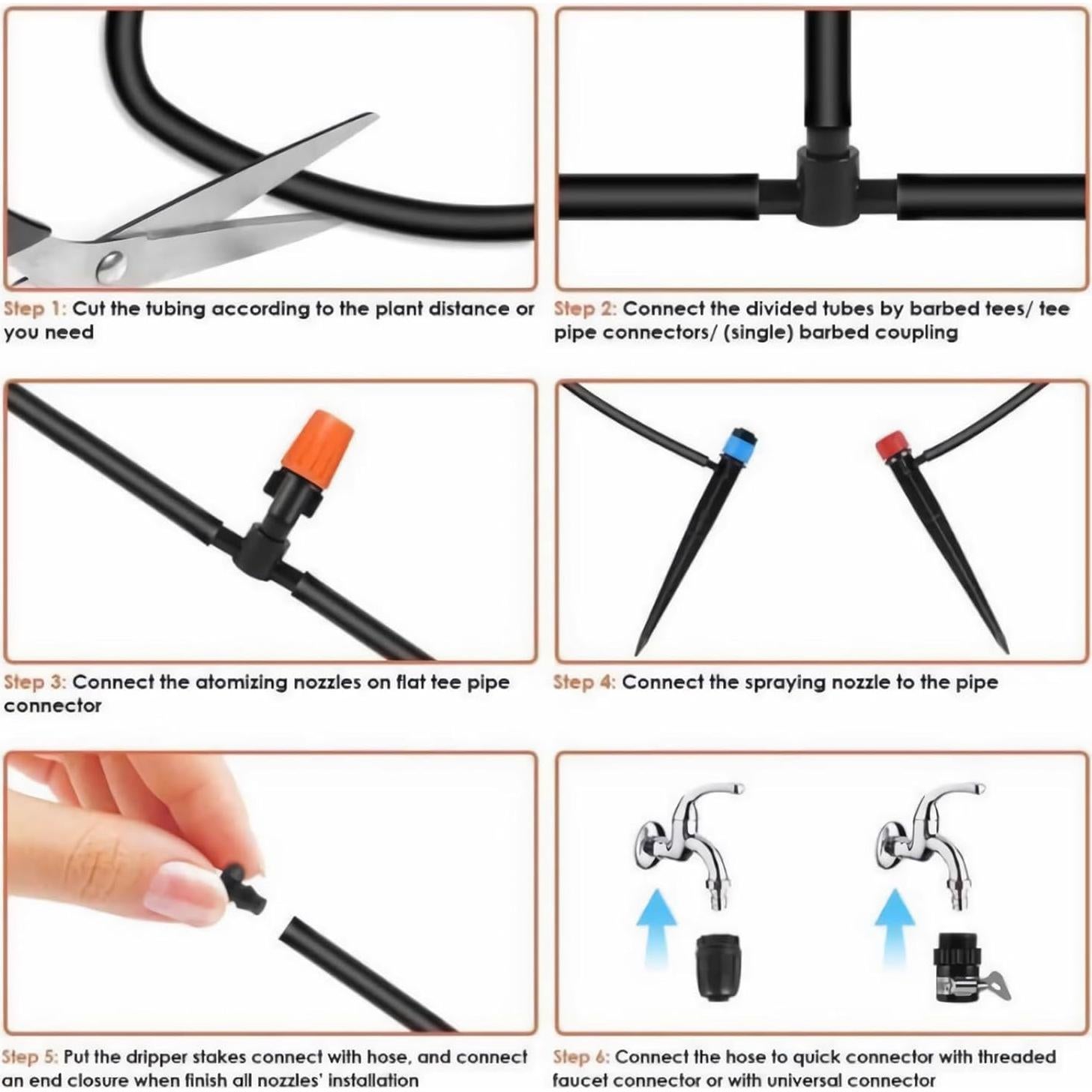 Step 1: Cut the tubing according to the plant distance or you need

Step 2: Connect the divided tubes by barbed tees/ tee pipe connectors/ (single) barbed coupling

Step 3: Connect the atomizing nozzles on flat tee pipe connector

Step 4: Connect the spraying nozzle to the pipe

Step 5: Put the dripper stakes connect with hose, and connect an end closure when finish all nozzles' installation

Step 6: Connect the hose to quick connector with threaded faucet connector or with universal connector