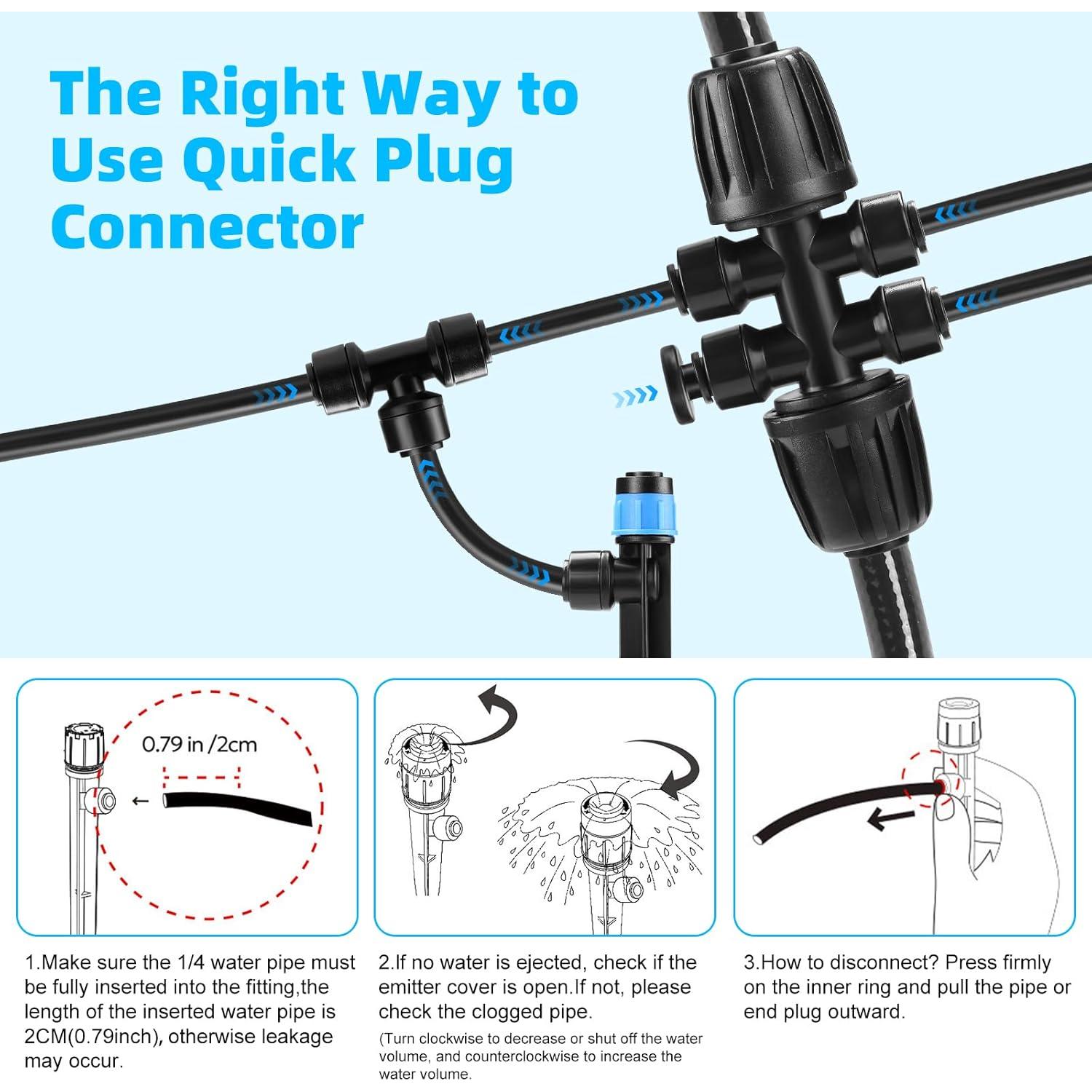 The Right Way to Use Quick Plug Connector

0.79 in /2cm

1.Make sure the 1/4 water pipe must be fully inserted into the fitting,the length of the inserted water pipe is 2CM(0.79inch), otherwise leakage may occur.

2.If no water is ejected, check if the emitter cover is open.If not, please check the clogged pipe.

(Turn clockwise to decrease or shut off the water volume, and counterclockwise to increase the water volume.

3.How to disconnect? Press firmly on the inner ring and pull the pipe or end plug outward.