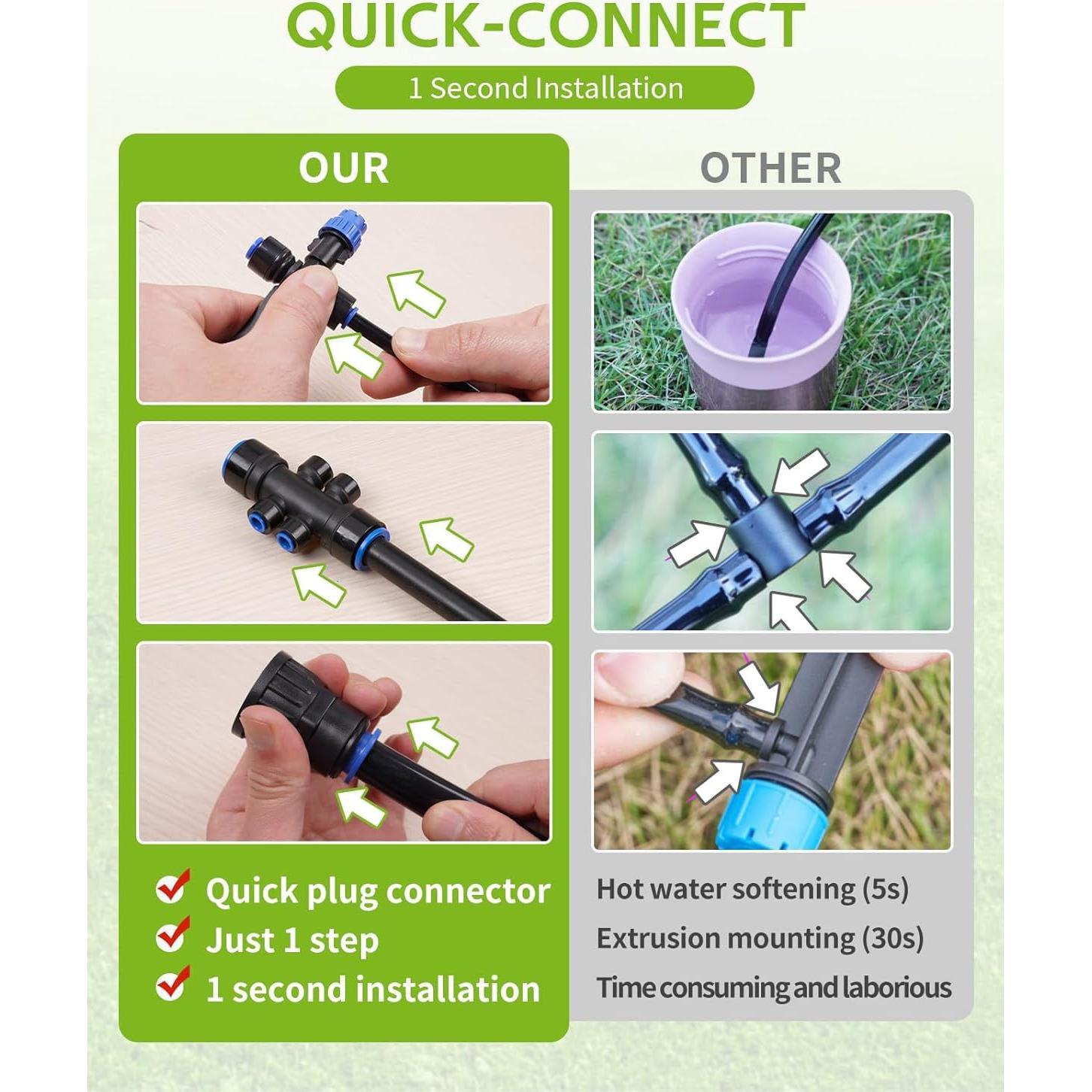 QUICK-CONNECT

1 Second Installation

OUR

Quick plug connector
Just 1 step
1 second installation

OTHER

Hot water softening (5s)
Extrusion mounting (30s)
Time consuming and laborious