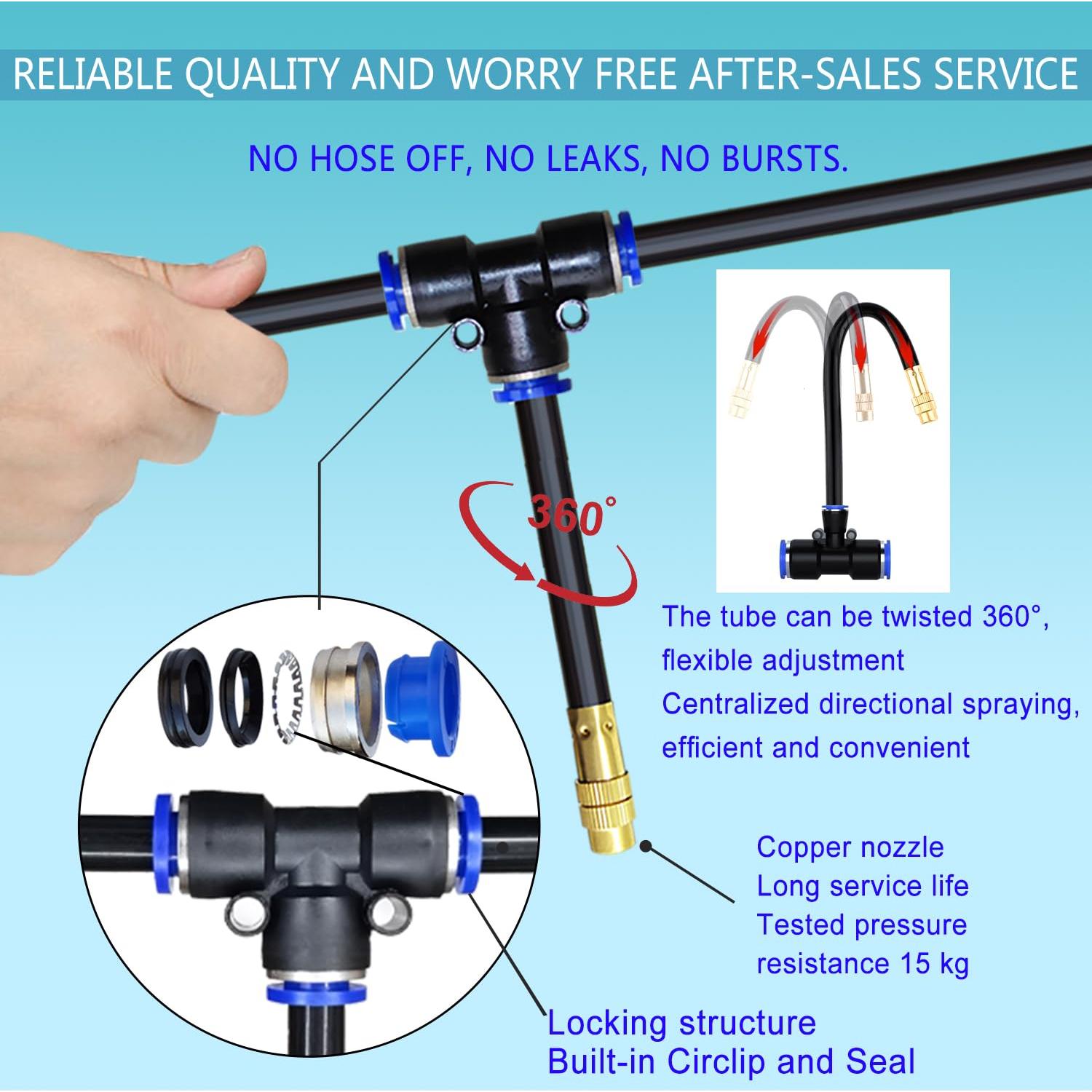 RELIABLE QUALITY AND WORRY FREE AFTER-SALES SERVICE

NO HOSE OFF, NO LEAKS, NO BURSTS.

360°

The tube can be twisted 360°, flexible adjustment
Centralized directional spraying, efficient and convenient

Copper nozzle
Long service life
Tested pressure resistance 15 kg

Locking structure
Built-in Circlip and Seal