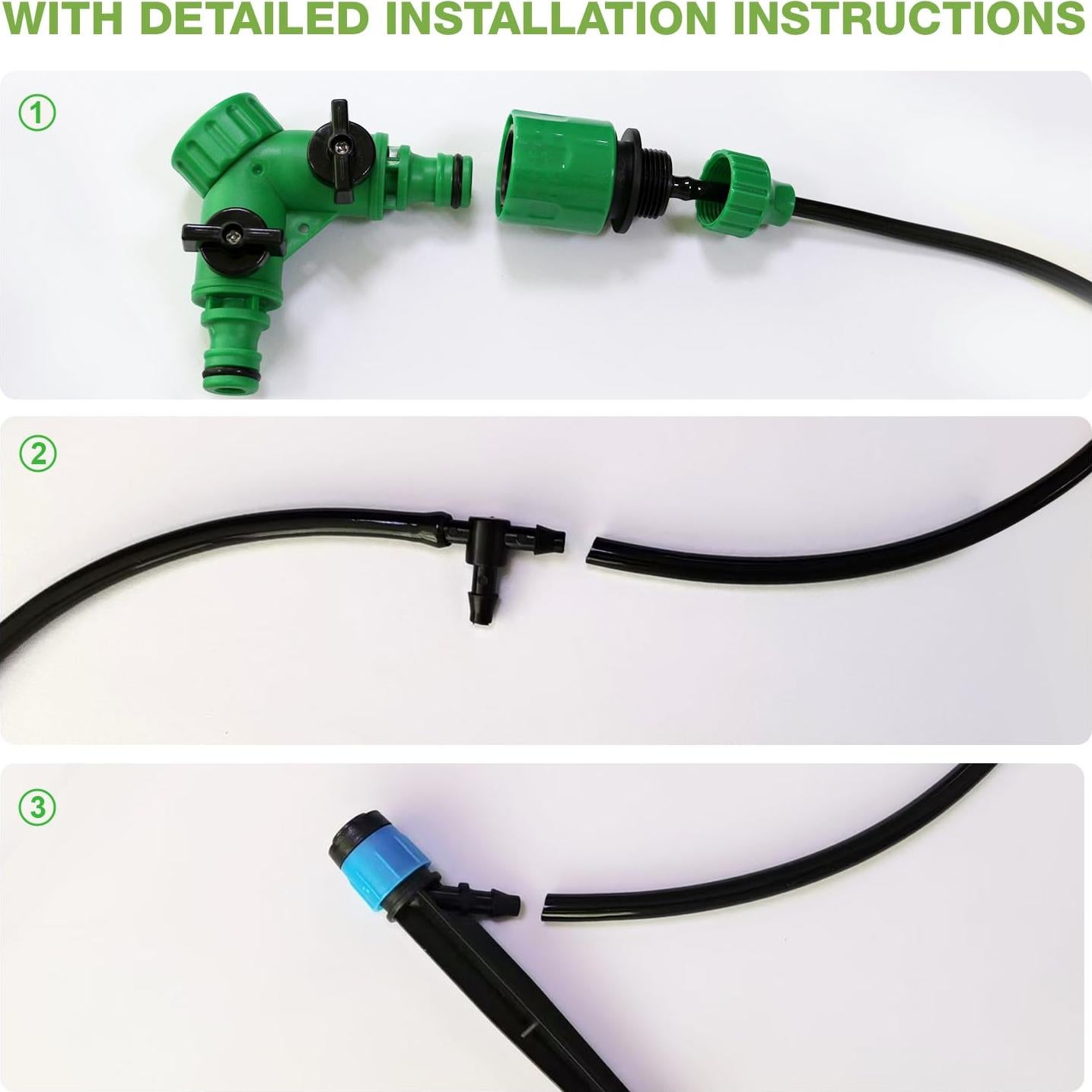 WITH DETAILED INSTALLATION INSTRUCTIONS

①

②

③