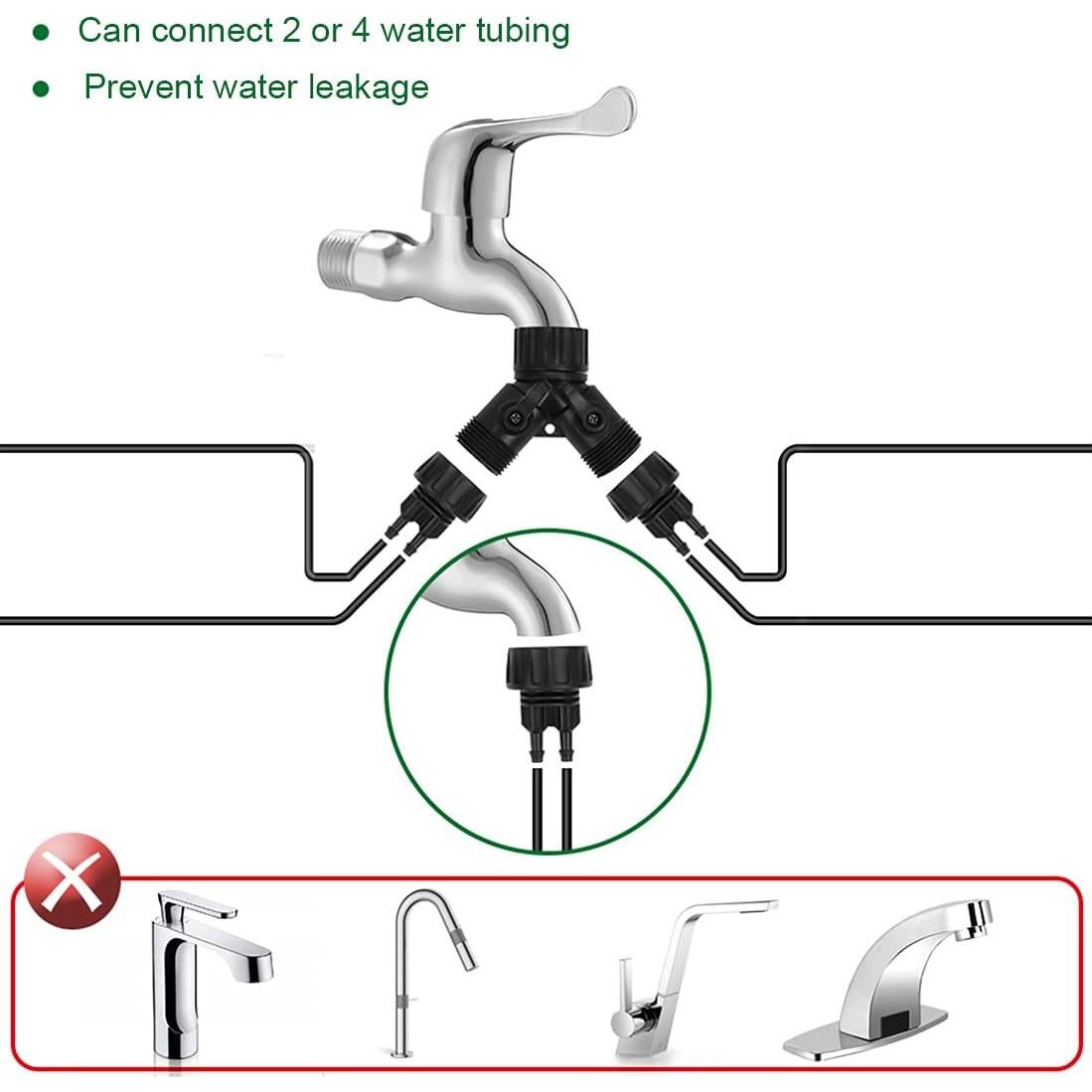 ● Can connect 2 or 4 water tubing

● Prevent water leakage