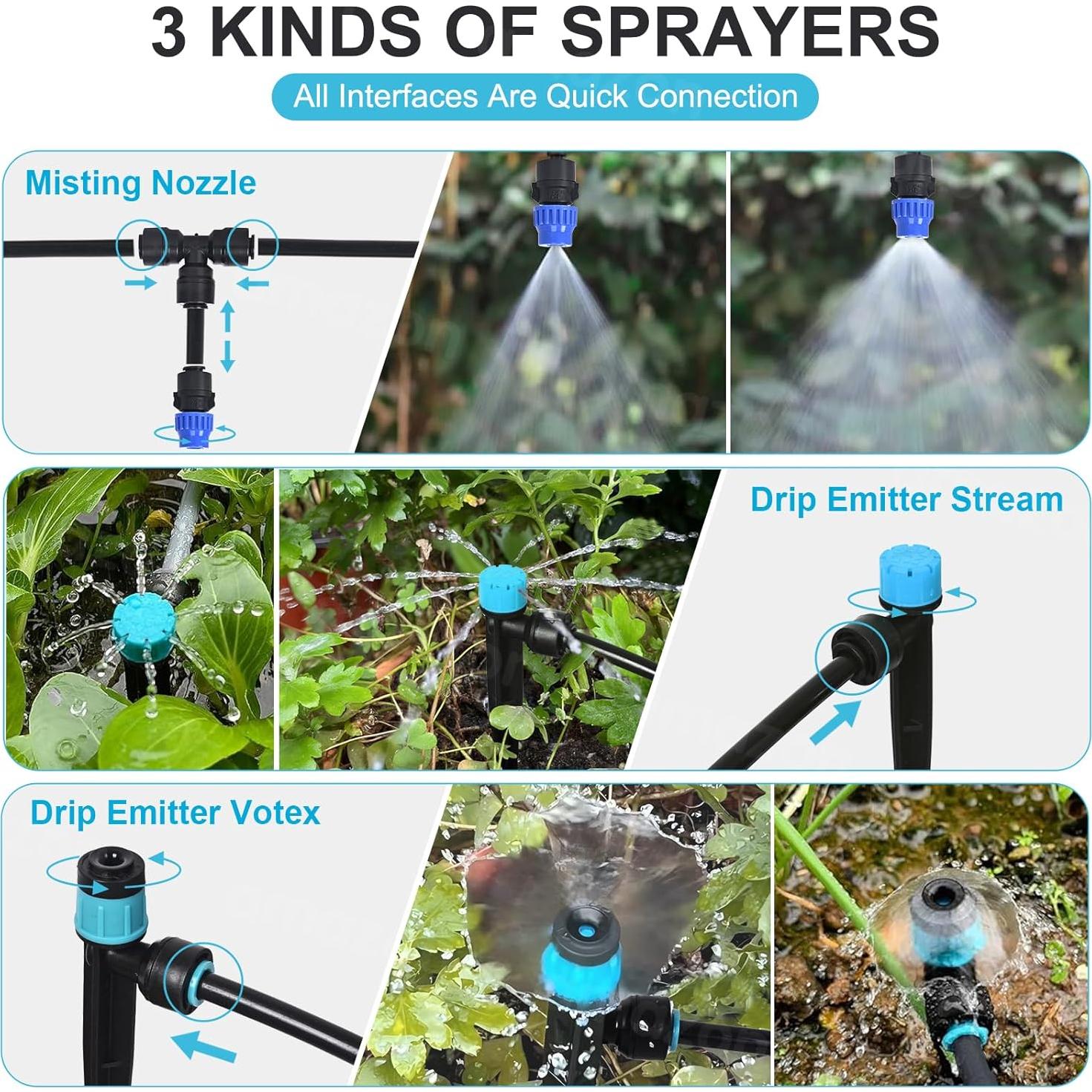 3 KINDS OF SPRAYERS

All Interfaces Are Quick Connection

Misting Nozzle

Drip Emitter Stream

Drip Emitter Votex