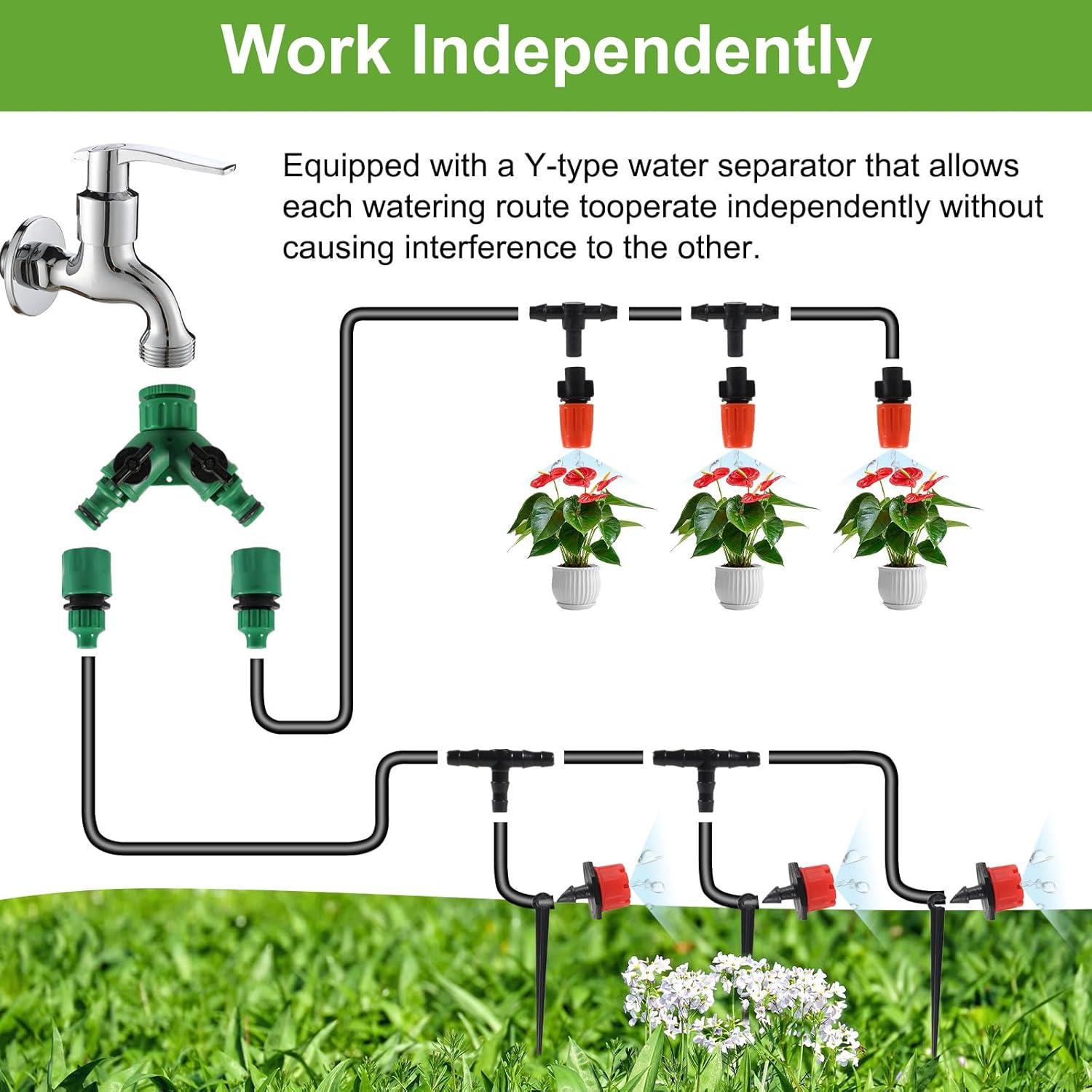 Work Independently

Equipped with a Y-type water separator that allows each watering route tooperate independently without causing interference to the other.