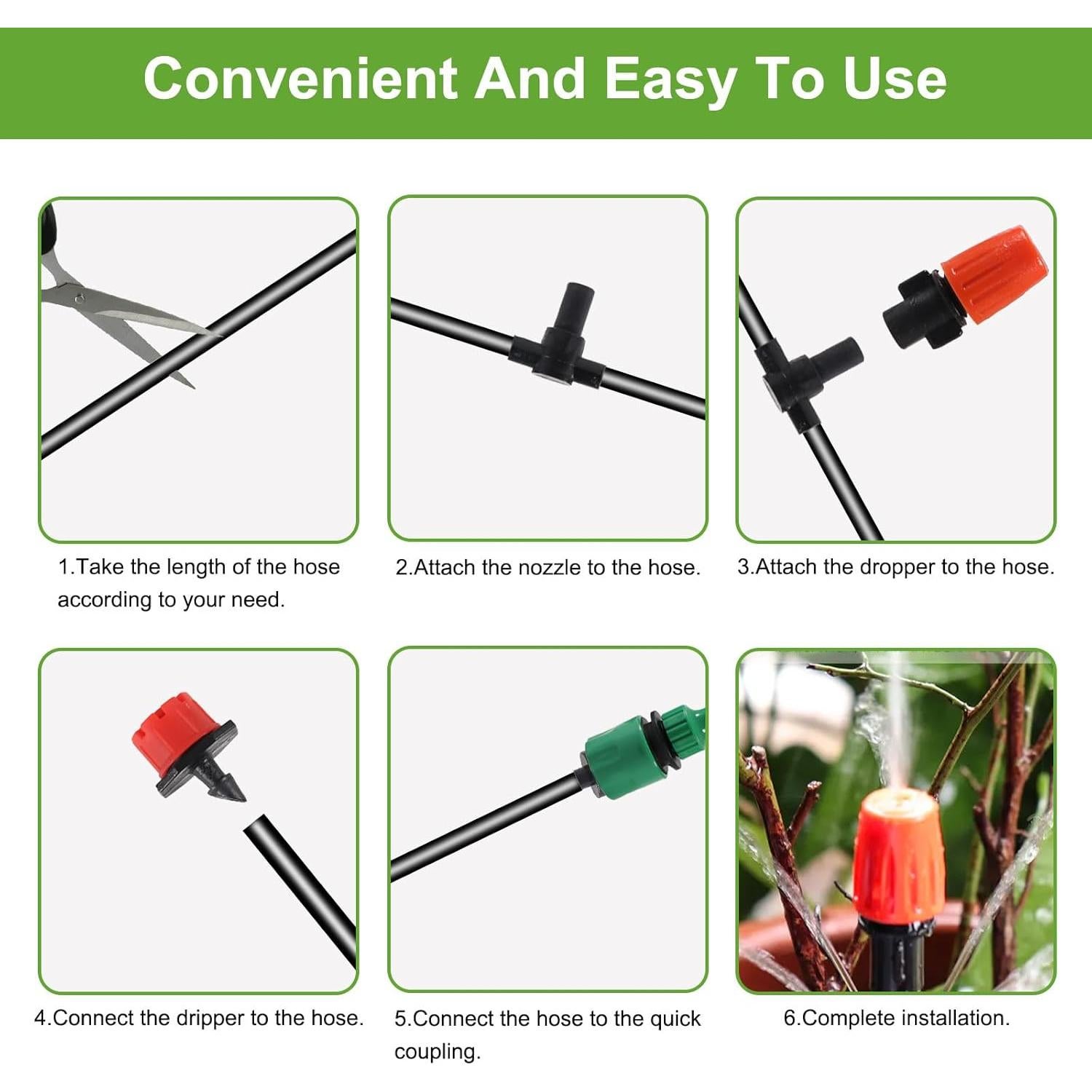 Convenient And Easy To Use

1.Take the length of the hose according to your need.

2.Attach the nozzle to the hose.

3.Attach the dropper to the hose.

4.Connect the dripper to the hose.

5.Connect the hose to the quick coupling.

6.Complete installation.