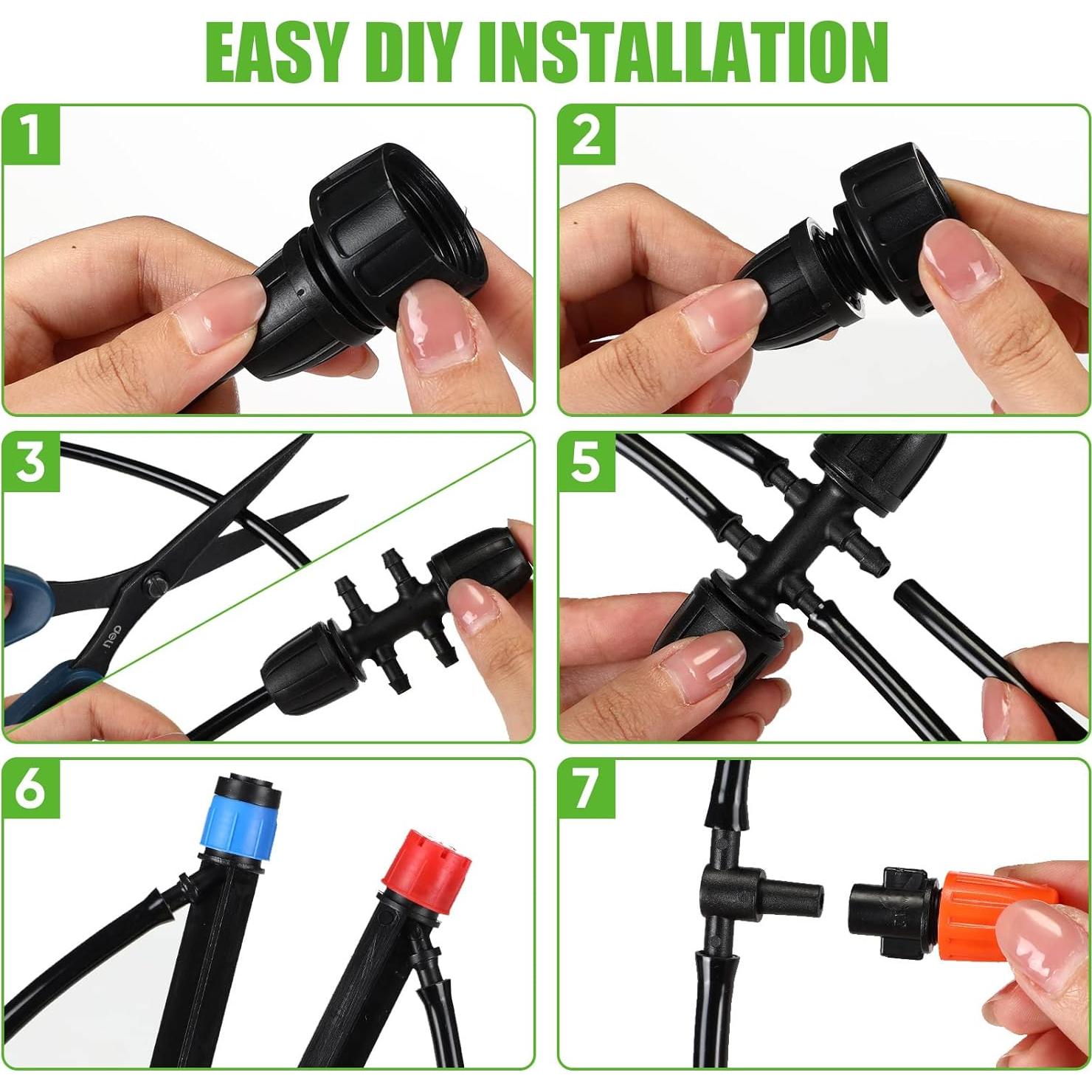 EASY DIY INSTALLATION

1

2

3

deli

5

6

7