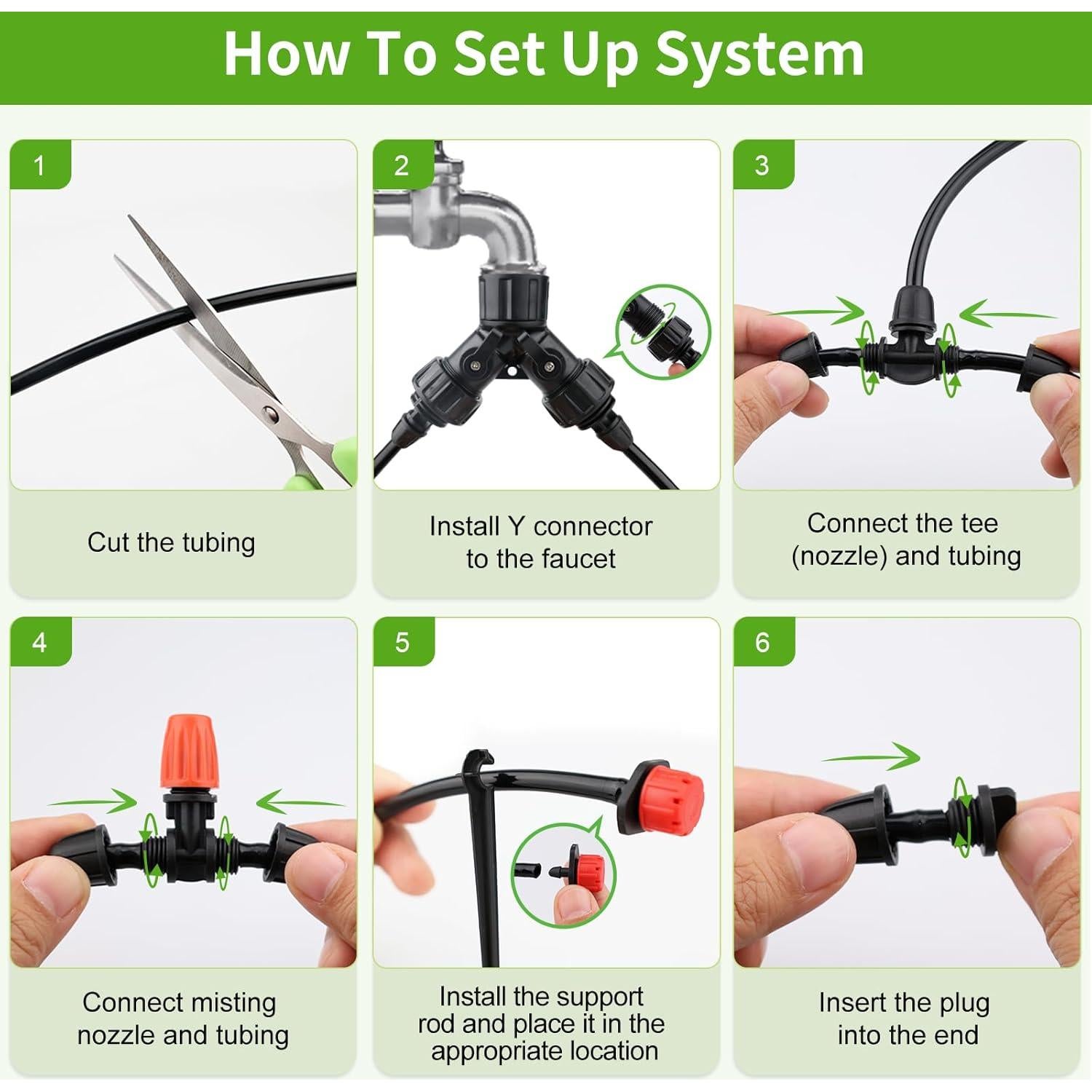 How To Set Up System

1

Cut the tubing

2

Install Y connector to the faucet

3

Connect the tee (nozzle) and tubing

4

Connect misting nozzle and tubing

5

Install the support rod and place it in the appropriate location

6

Insert the plug into the end