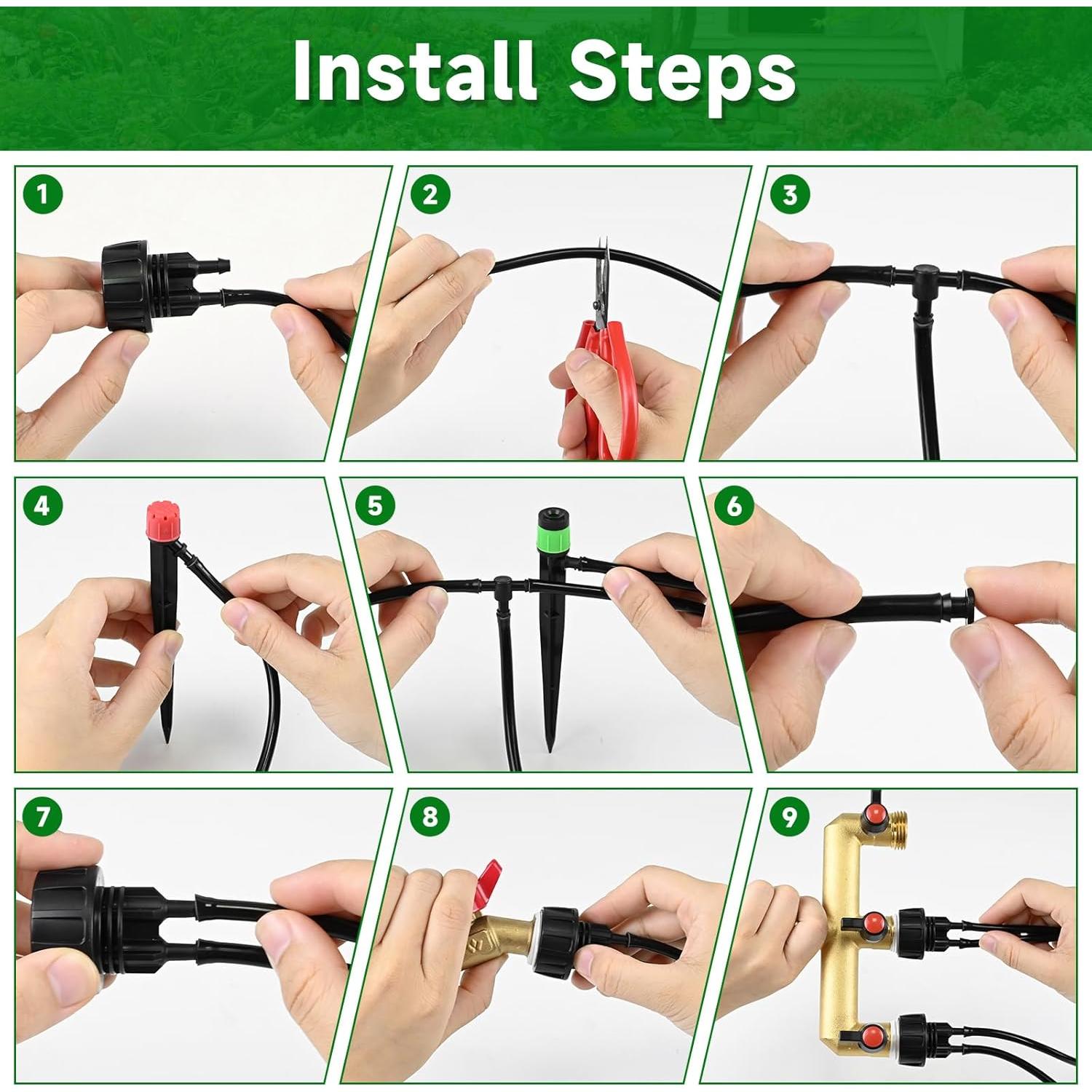 Install Steps

1

2

3

4

5

6

7

8

9