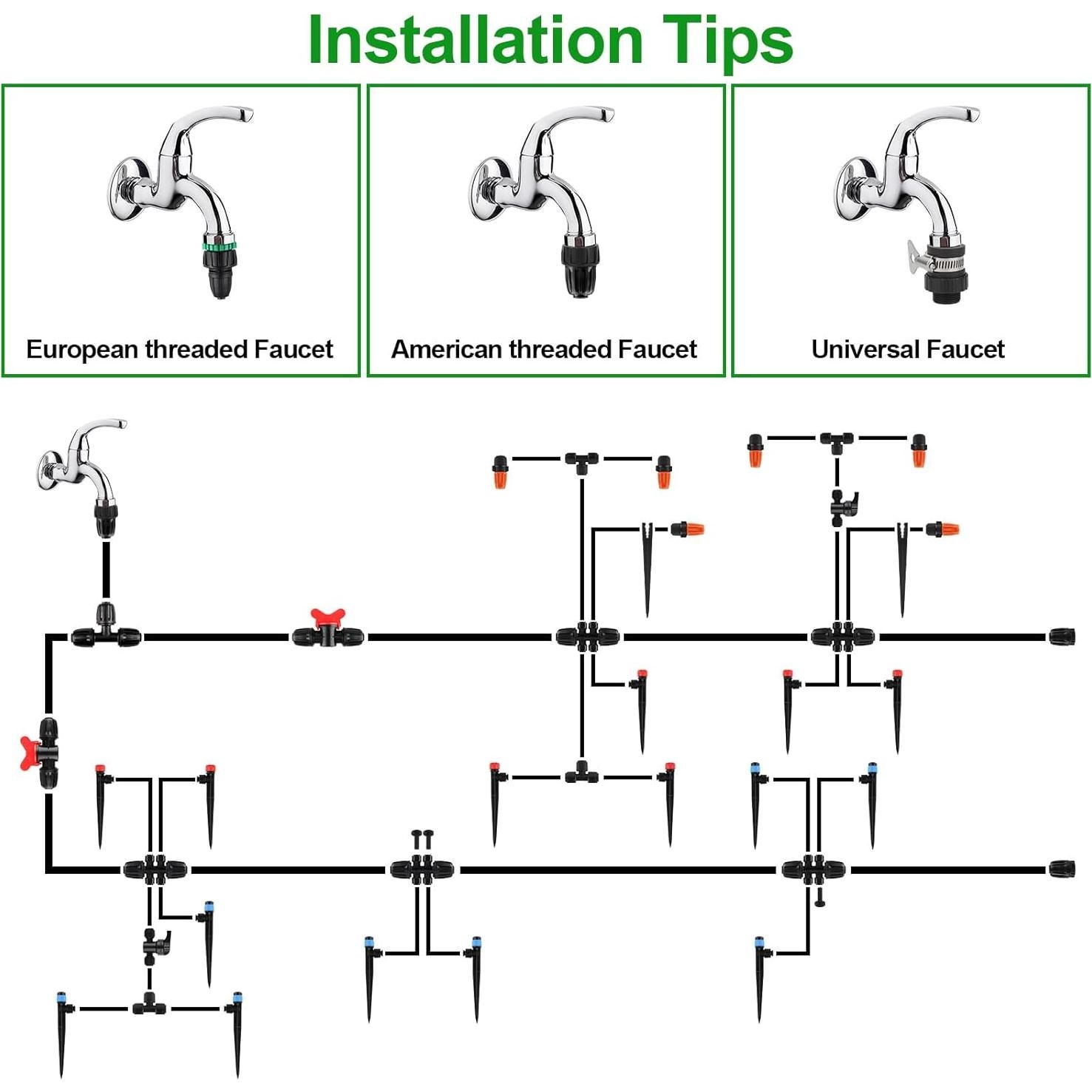 Installation Tips

European threaded Faucet

American threaded Faucet

Universal Faucet