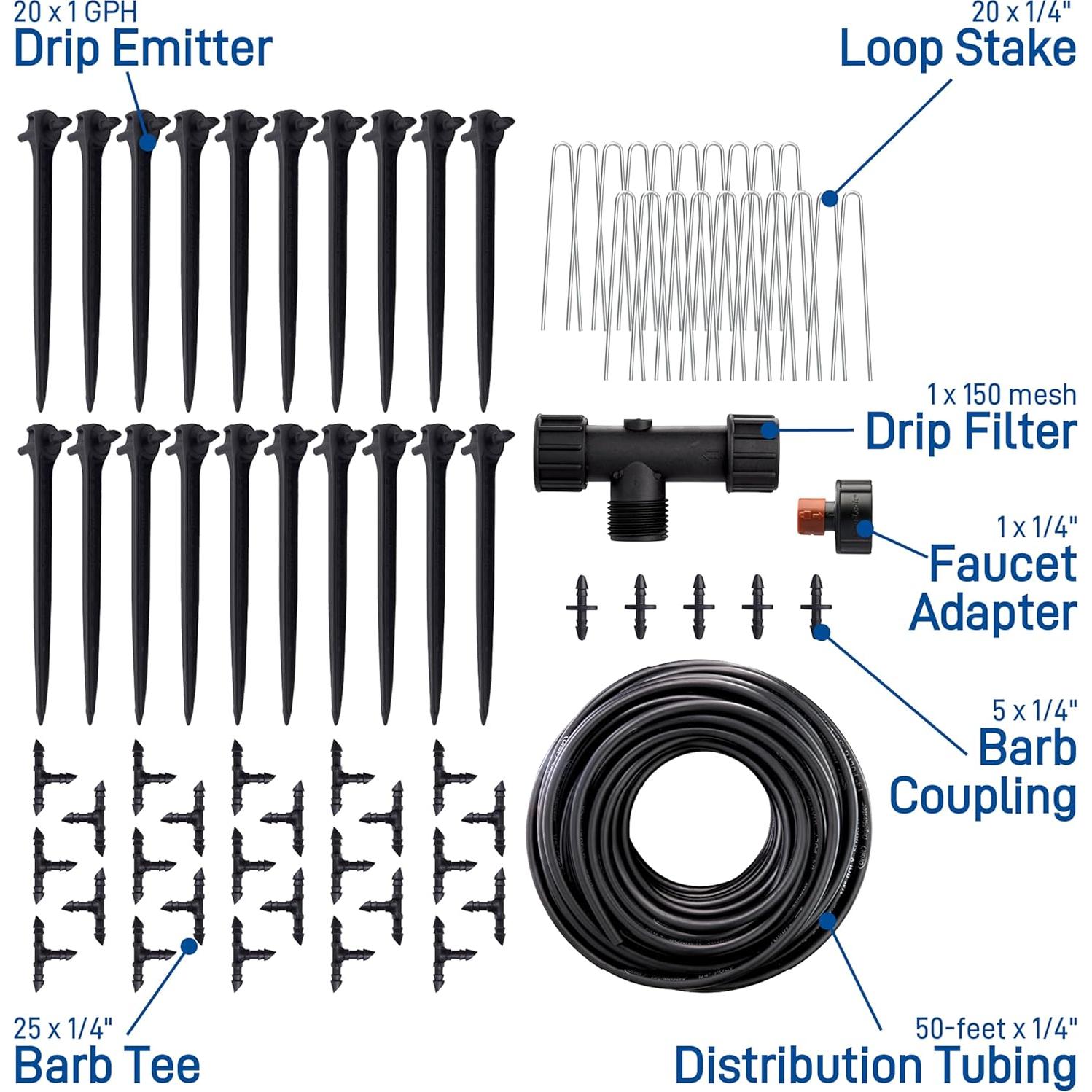 20 x 1 GPH
Drip Emitter

20 x 1/4"
Loop Stake

1 x 150 mesh
Drip Filter

1 x 1/4"
Faucet Adapter

5 x 1/4"
Barb Coupling

25 x 1/4"
Barb Tee

50-feet x 1/4"
Distribution Tubing