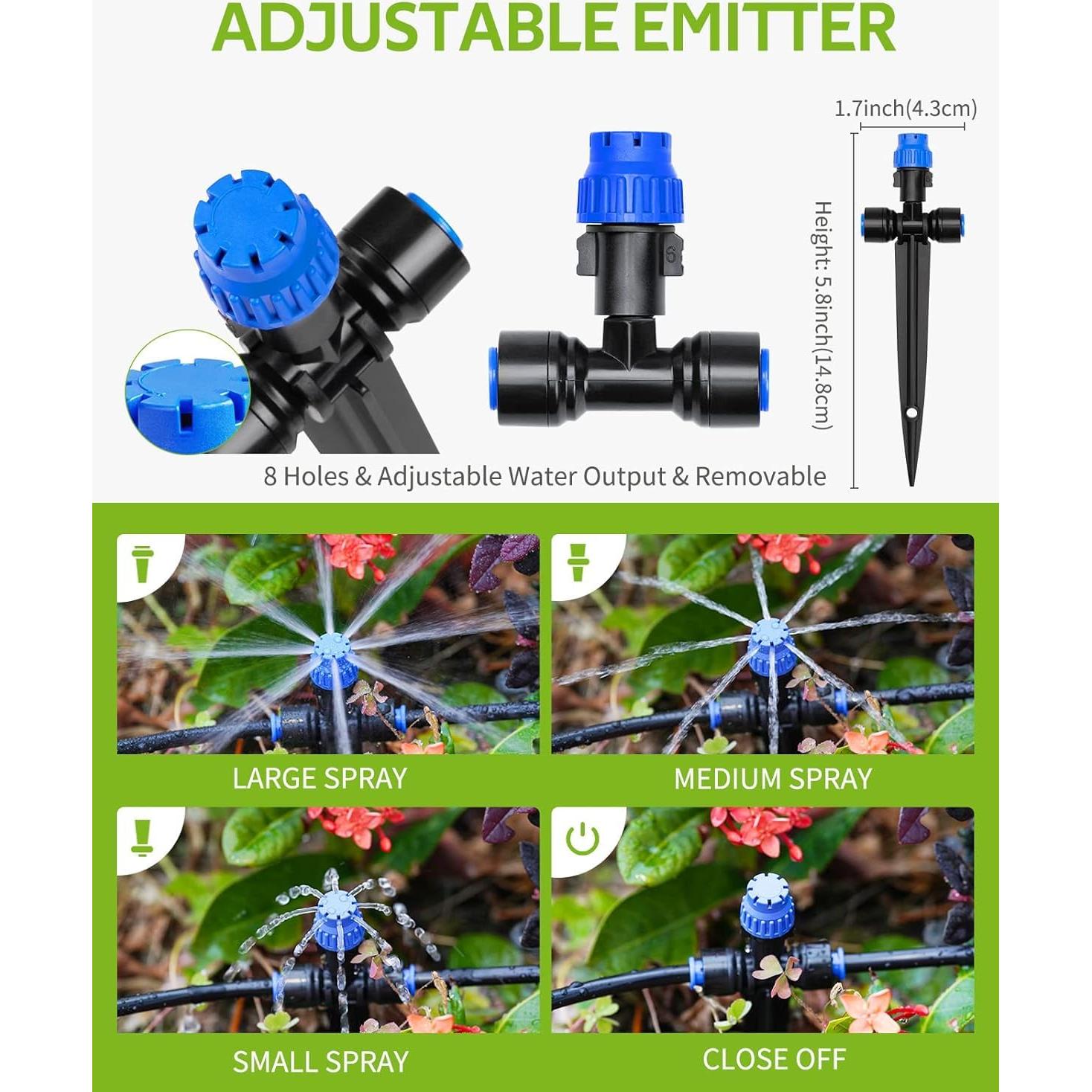 ADJUSTABLE EMITTER

1.7inch(4.3cm)

Height: 5.8inch(14.8cm)

8 Holes & Adjustable Water Output & Removable

LARGE SPRAY

MEDIUM SPRAY

SMALL SPRAY

CLOSE OFF