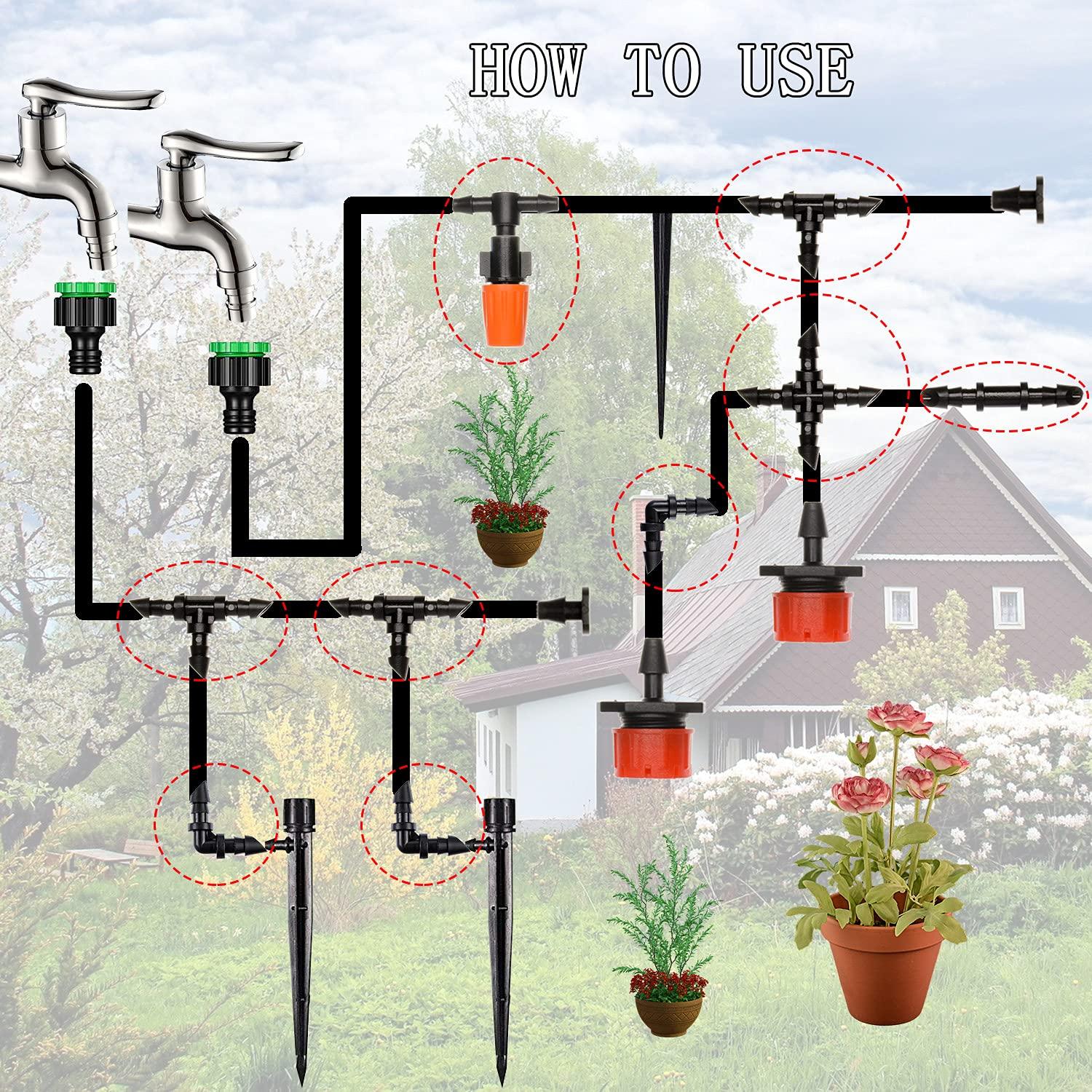 HOW TO USE