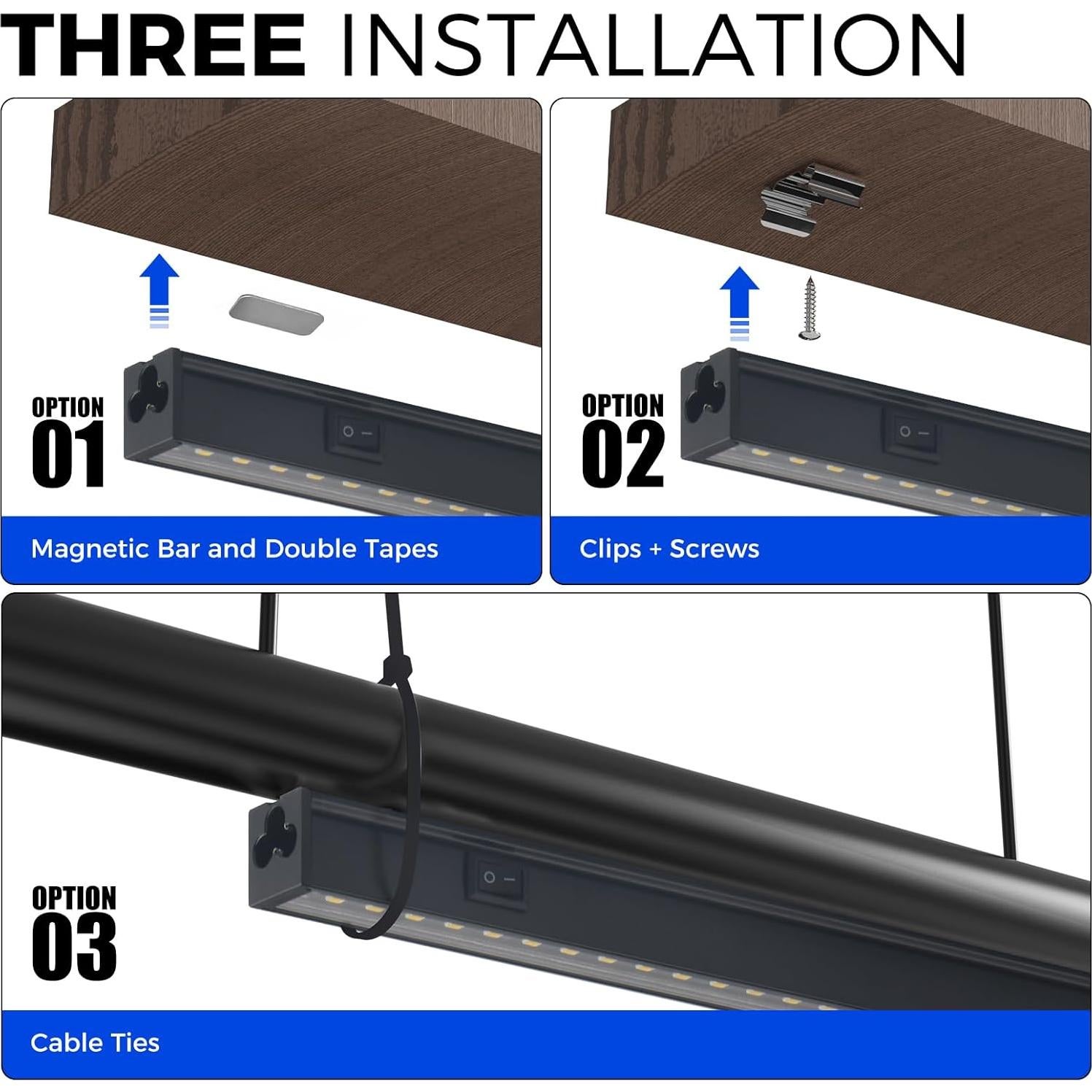 THREE INSTALLATION

OPTION
01

Magnetic Bar and Double Tapes

OPTION
02

Clips + Screws

OPTION
03

Cable Ties