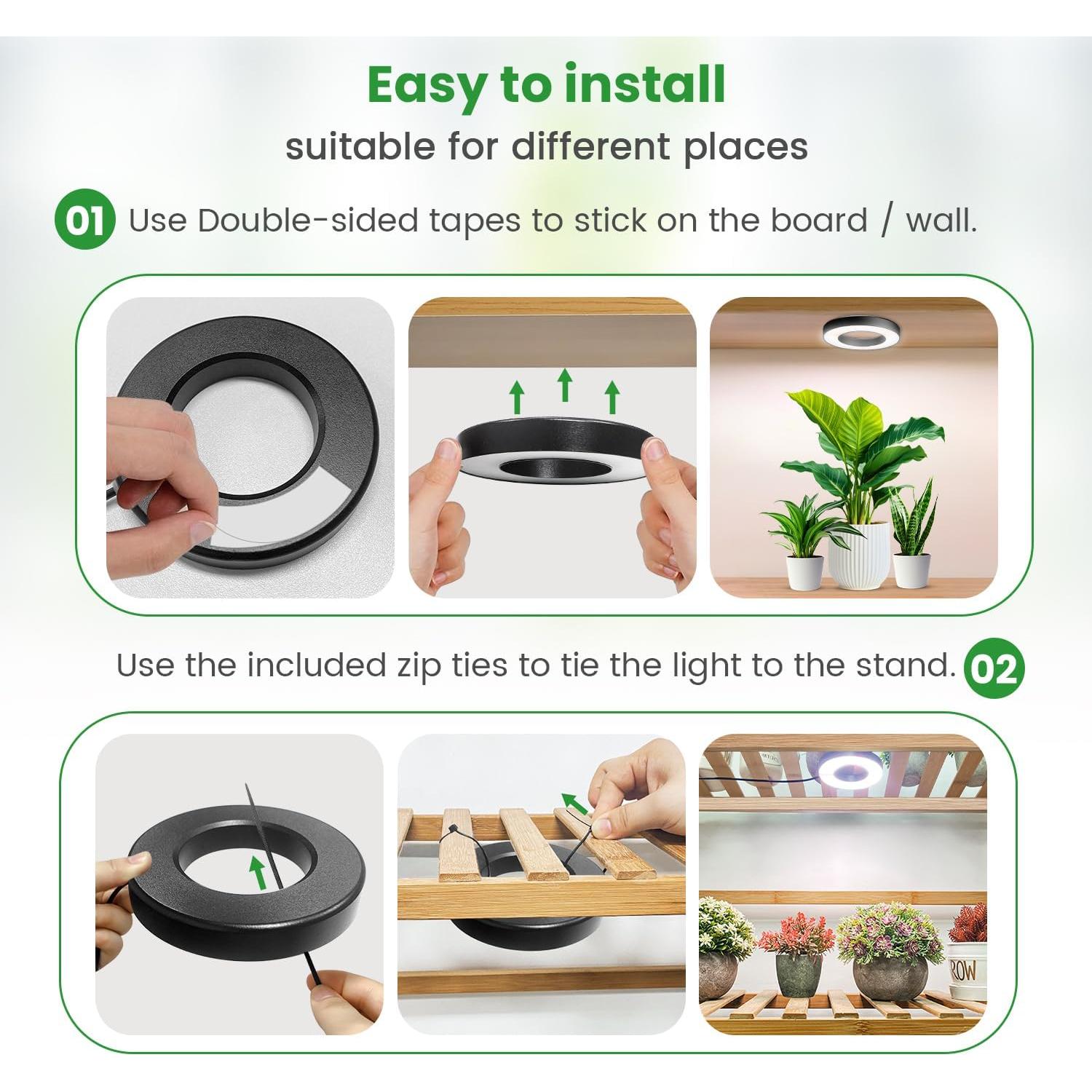 Easy to install

suitable for different places

01 Use Double-sided tapes to stick on the board / wall.

Use the included zip ties to tie the light to the stand. 02

ROW