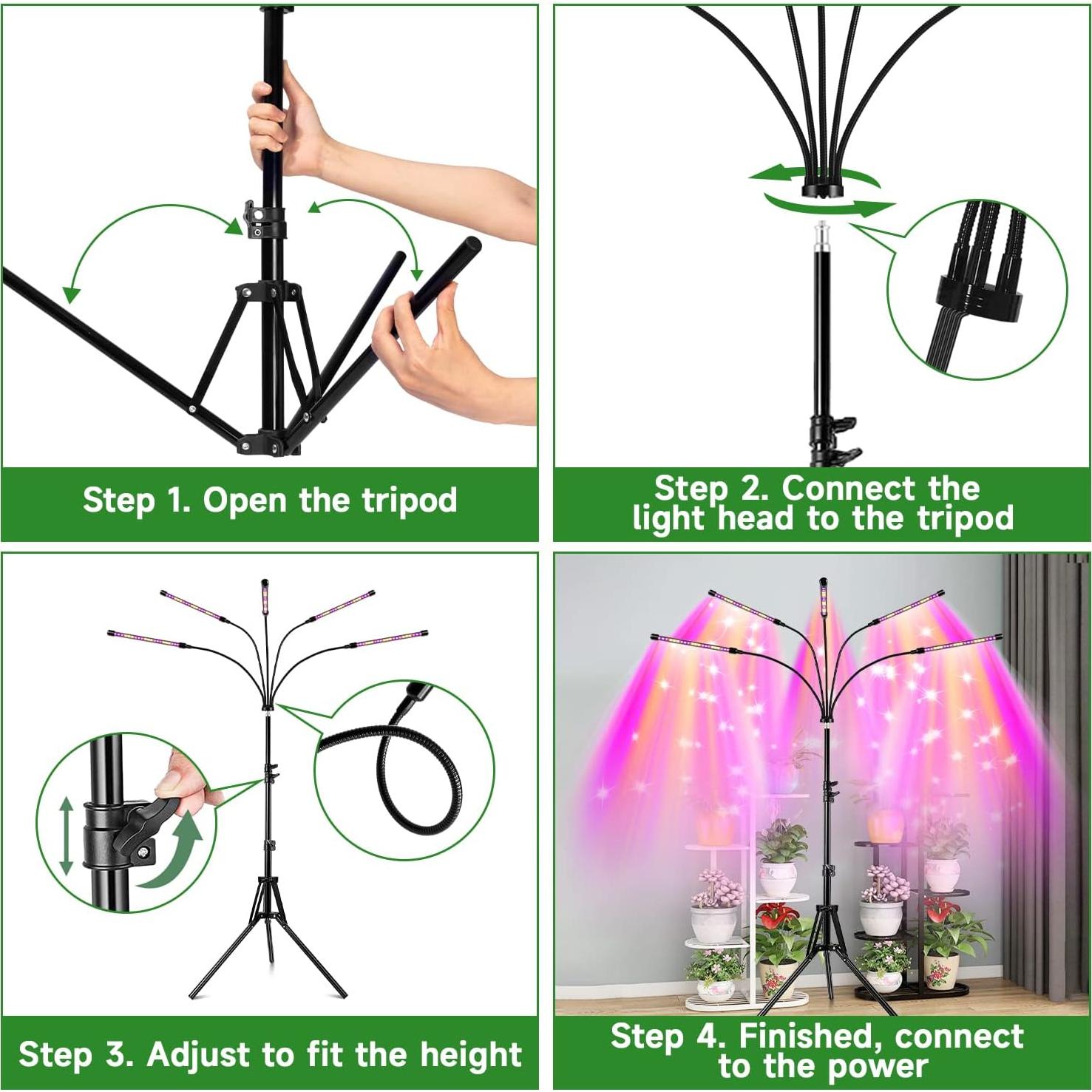 Step 1. Open the tripod

Step 2. Connect the light head to the tripod

Step 3. Adjust to fit the height

Step 4. Finished, connect to the power