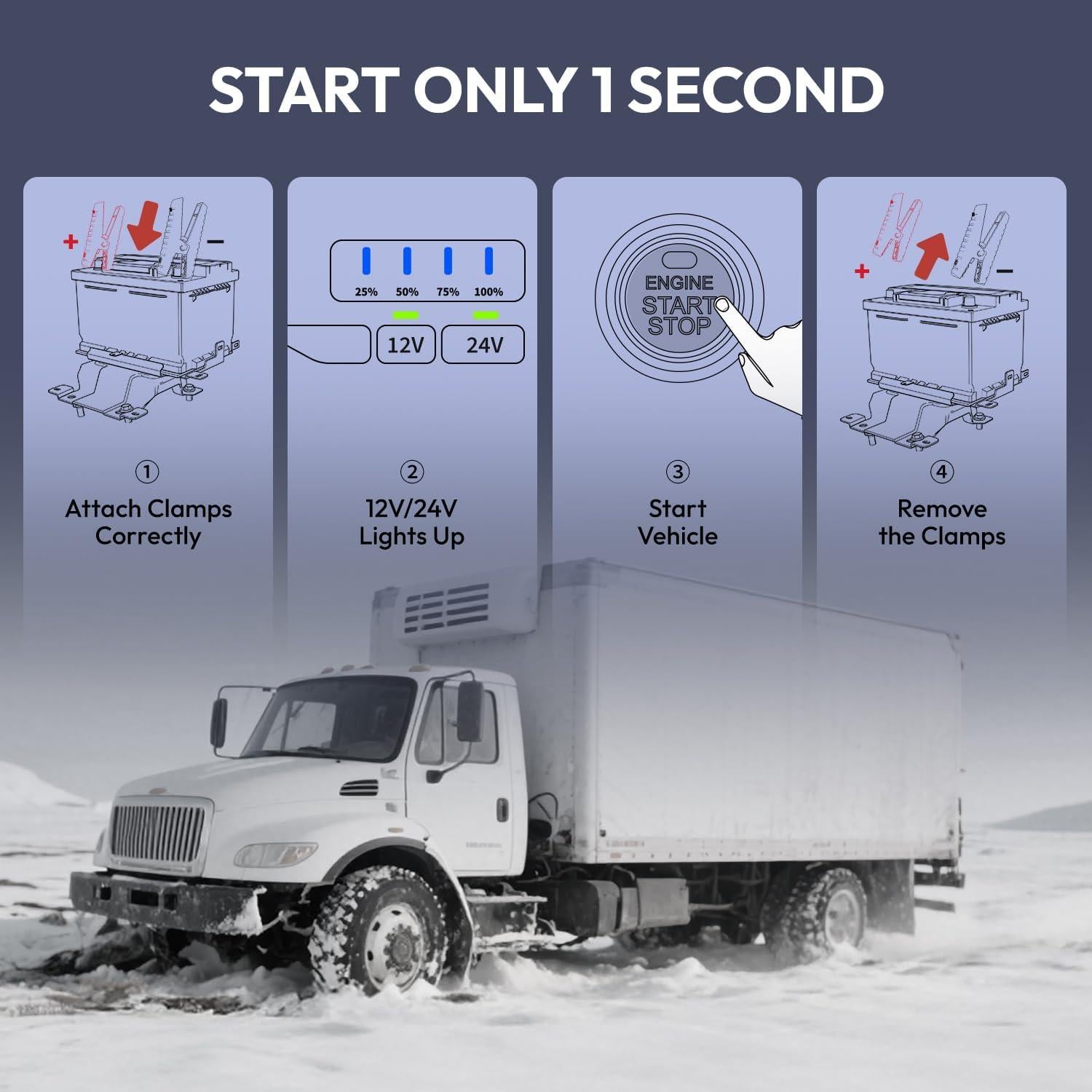 START ONLY 1 SECOND

+ −

① Attach Clamps Correctly

25% 50% 75% 100%

12V 24V

② 12V/24V Lights Up

ENGINE START STOP

③ Start Vehicle

+ −

④ Remove the Clamps