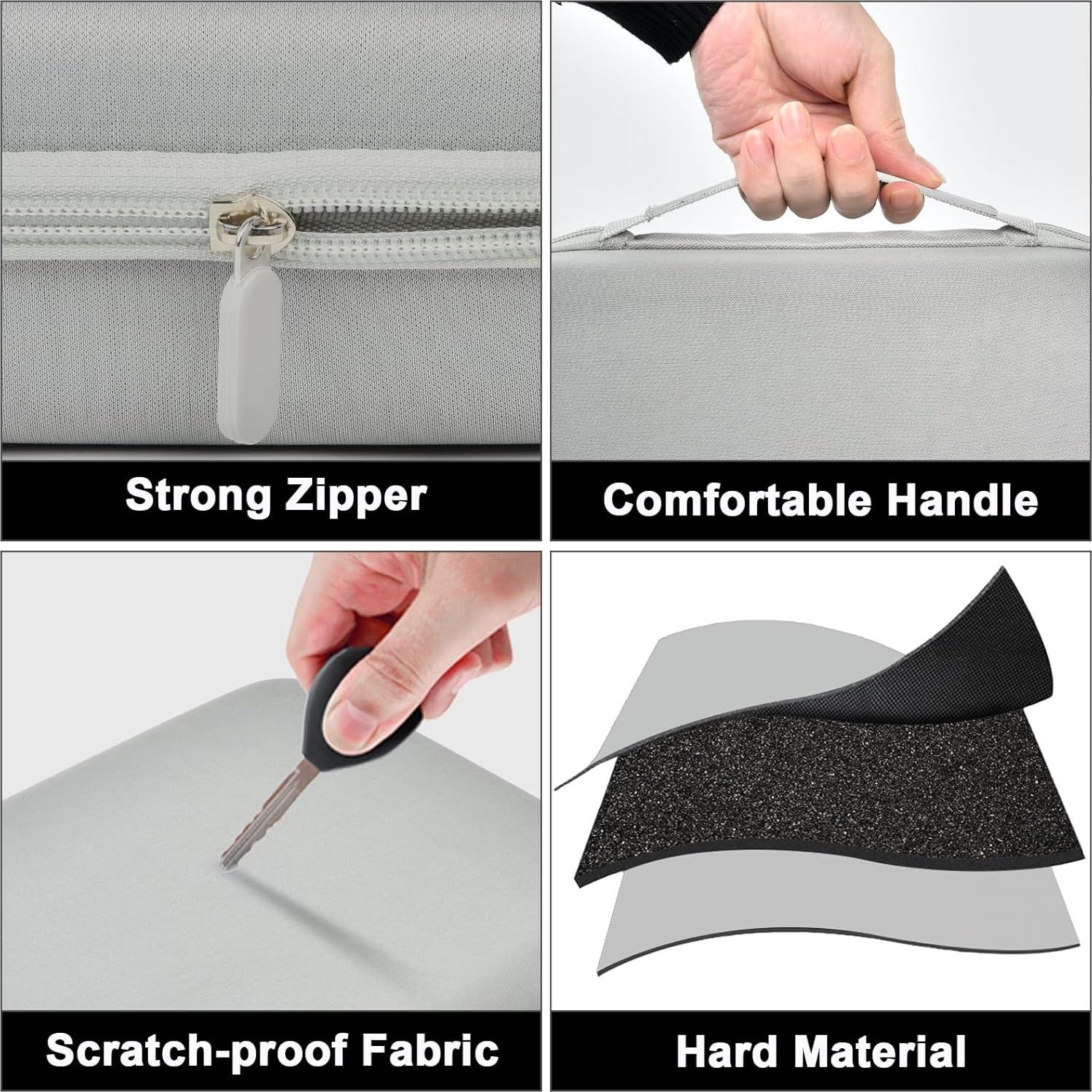 Strong Zipper

Comfortable Handle

Scratch-proof Fabric

Hard Material