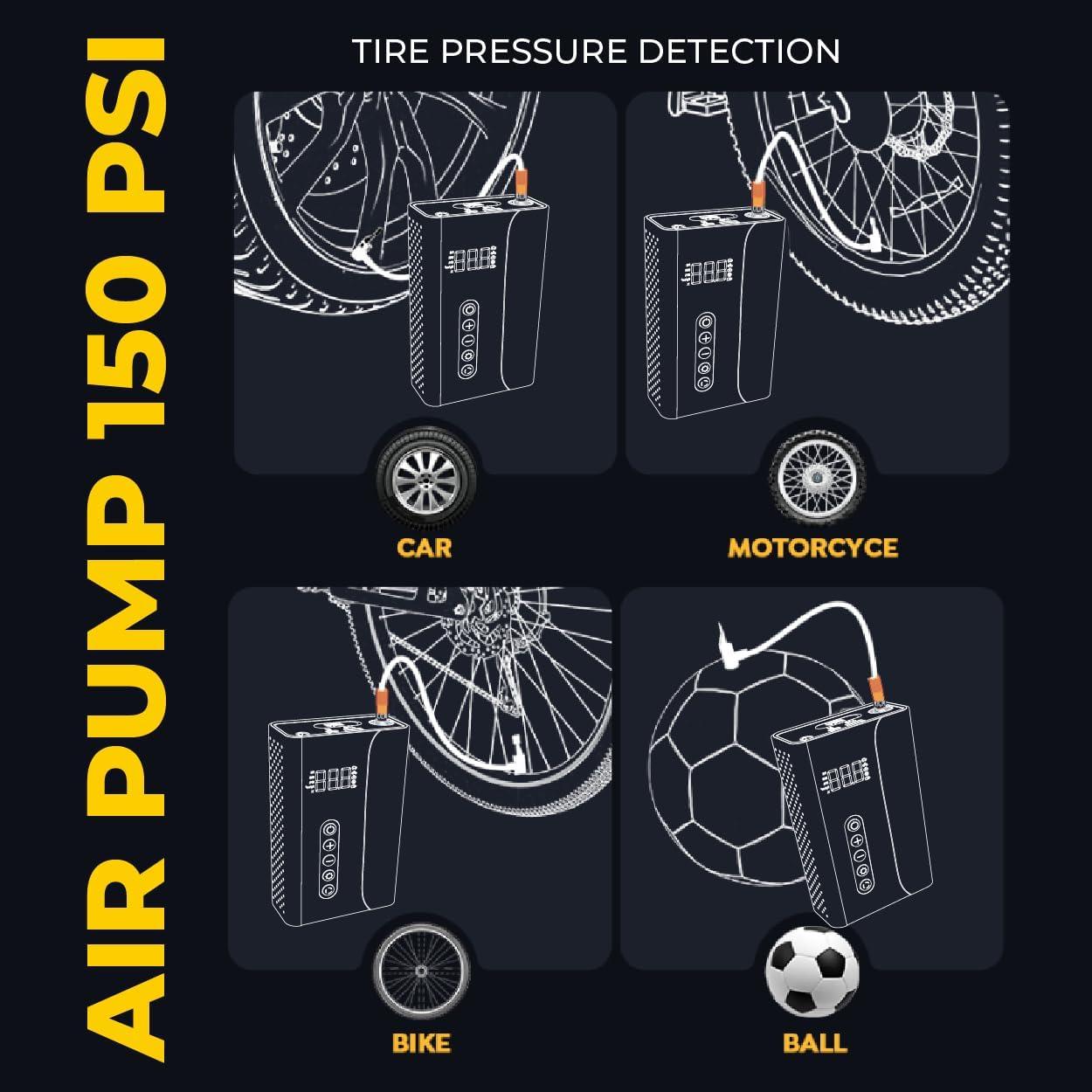 AIR PUMP 150 PSI

TIRE PRESSURE DETECTION

CAR

MOTORCYCE

BIKE

BALL