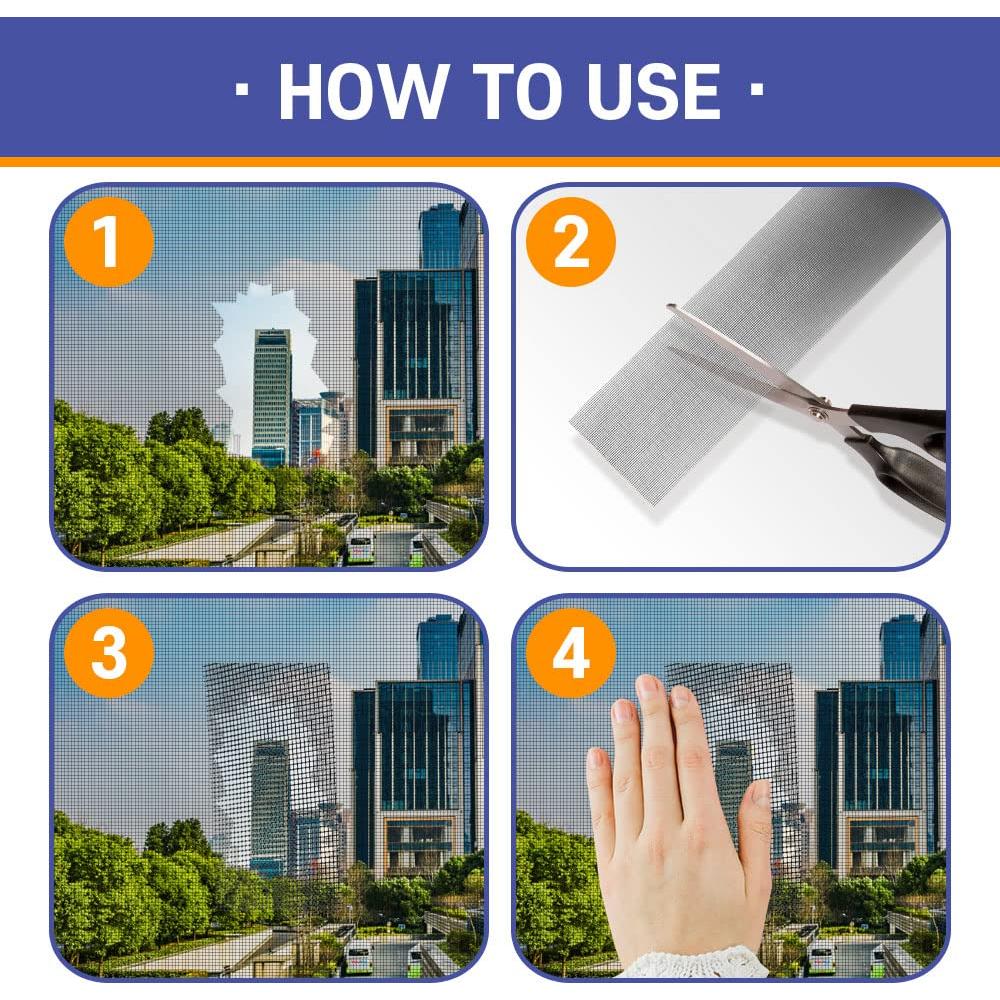 · HOW TO USE ·

1

2

3

4