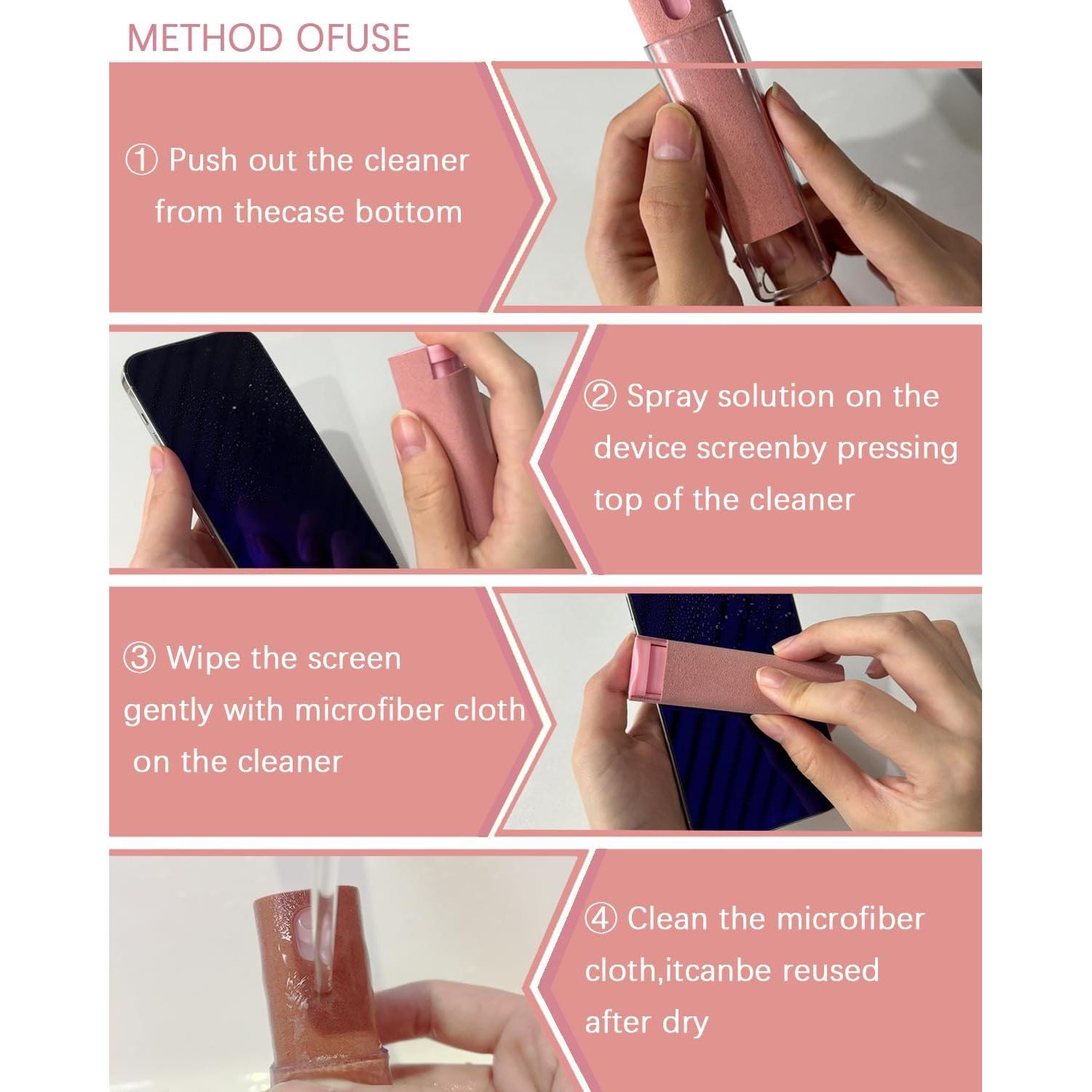 METHOD OFUSE

① Push out the cleaner from thecase bottom

② Spray solution on the device screenby pressing top of the cleaner

③ Wipe the screen gently with microfiber cloth on the cleaner

④ Clean the microfiber cloth,itcanbe reused after dry